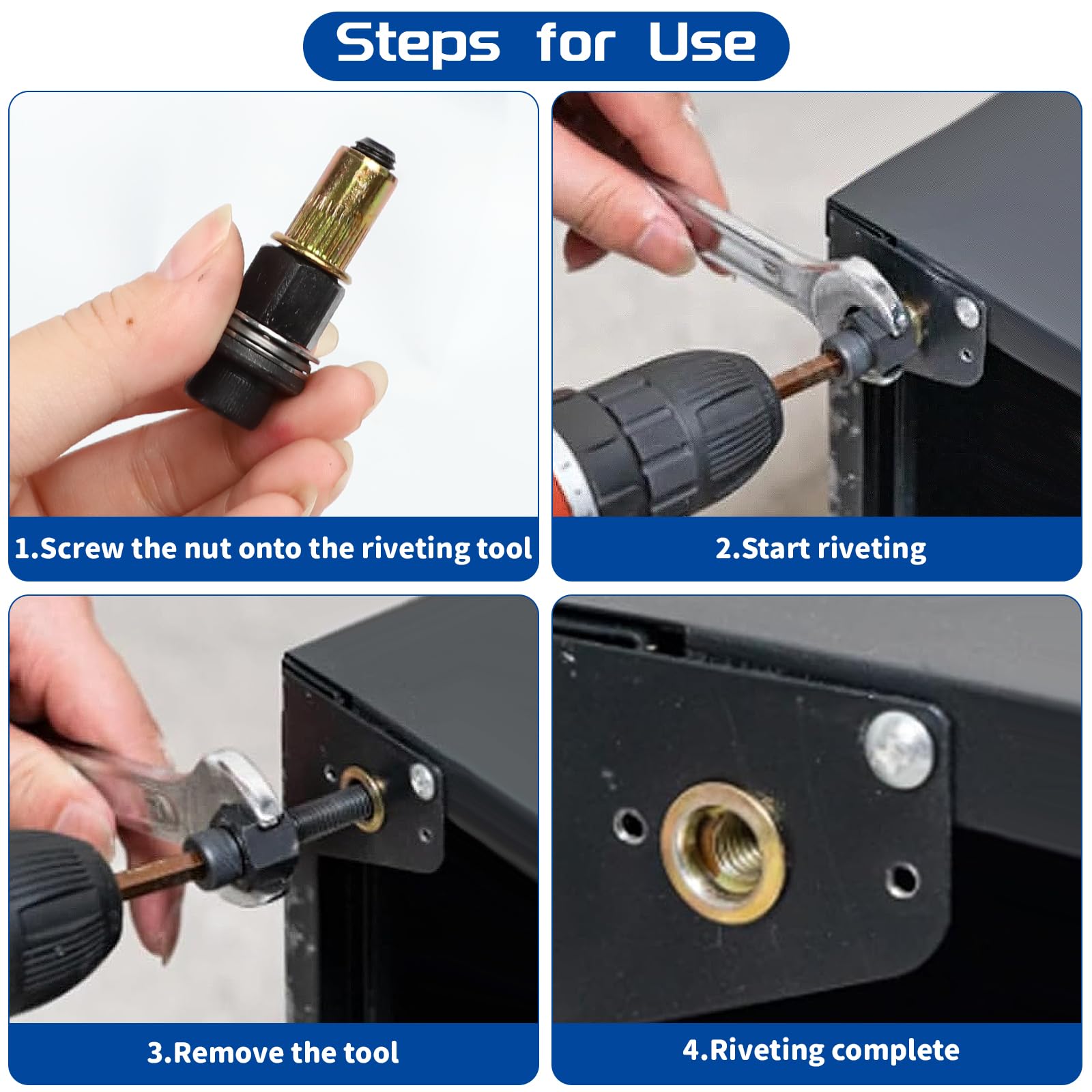 Steps for Use

1.Screw the nut onto the riveting tool

2.Start riveting

3.Remove the tool

4.Riveting complete