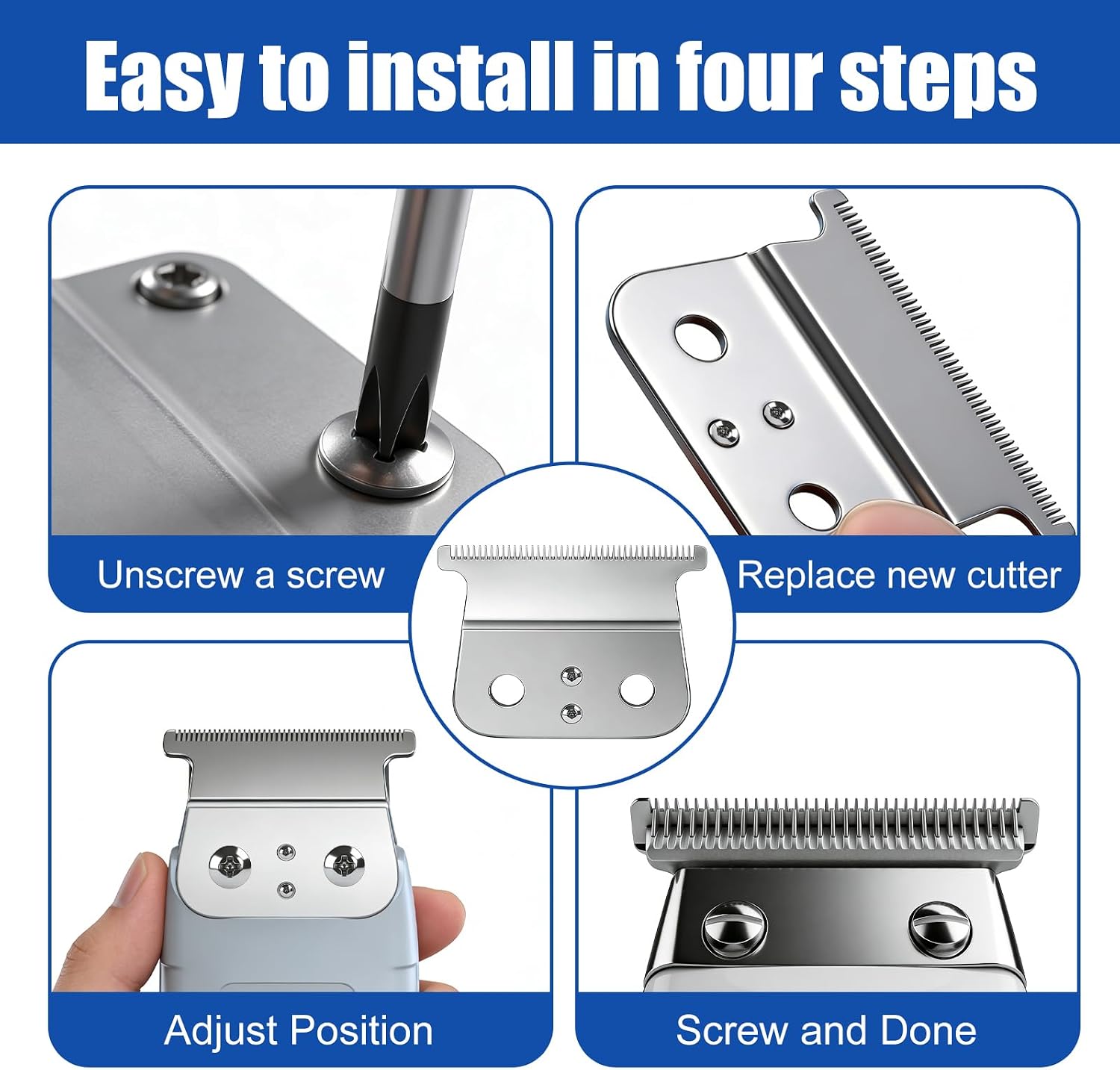 Easy to install in four steps

Unscrew a screw

Replace new cutter

Adjust Position

Screw and Done