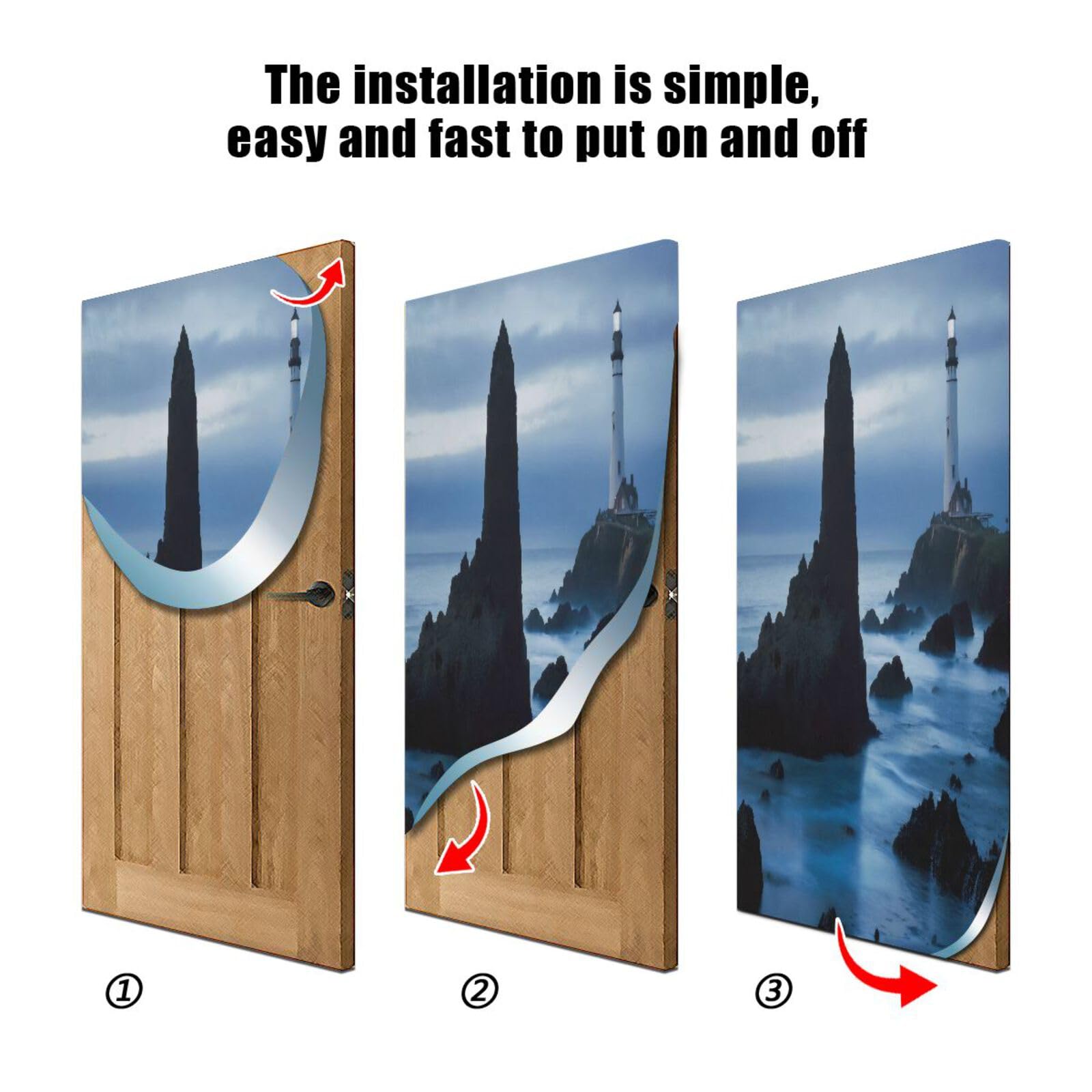 The installation is simple, easy and fast to put on and off

①

②

③