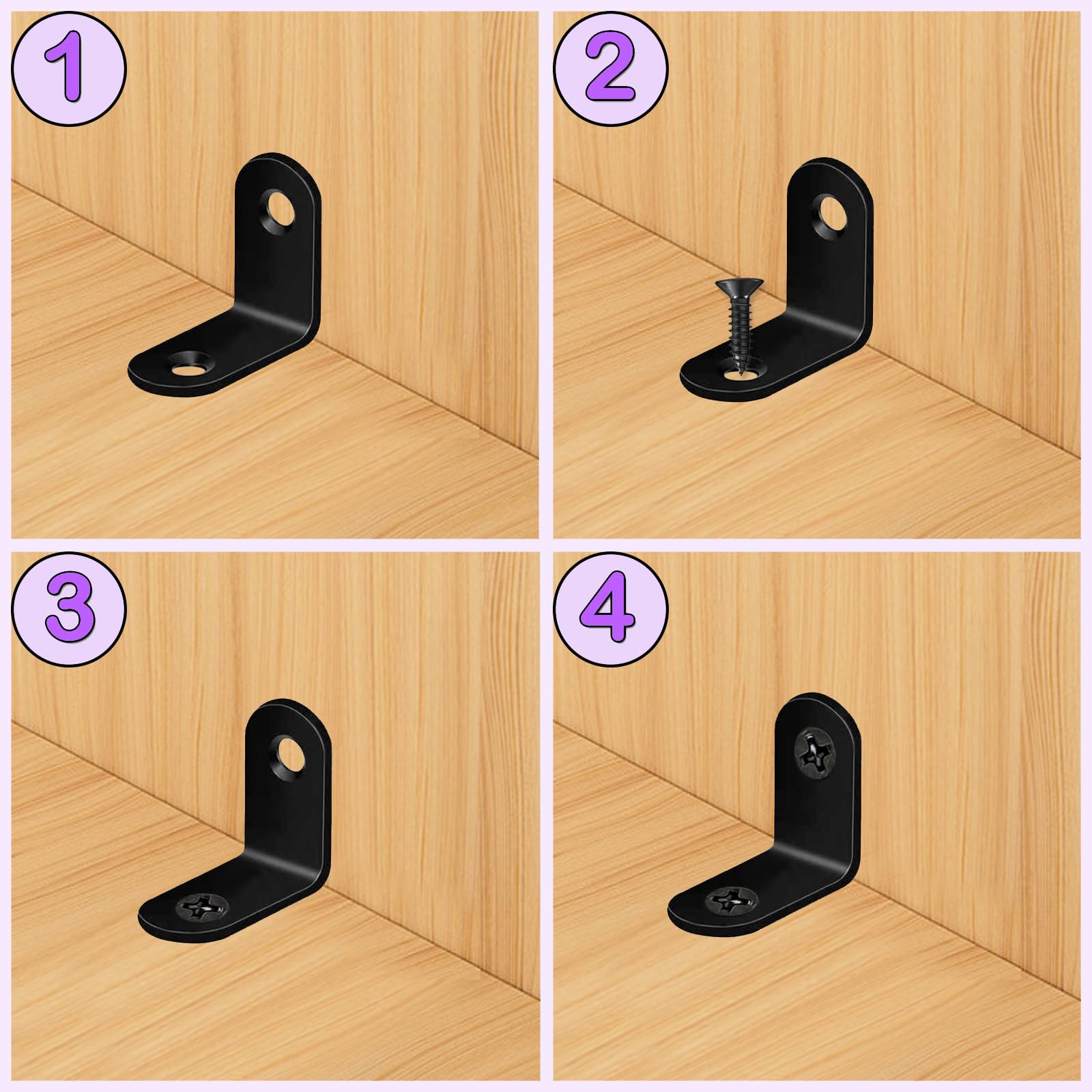 1

2

3

4