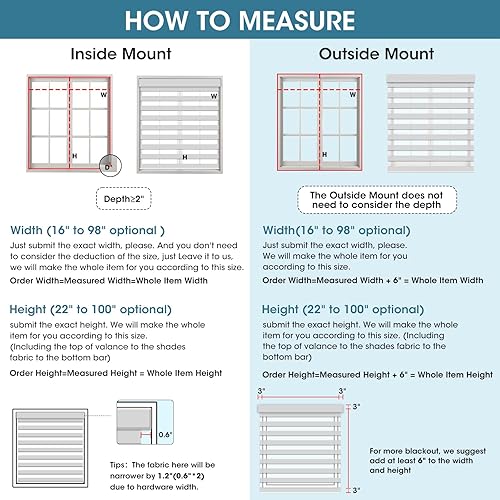 HOW TO MEASURE

Inside Mount

W

H

D

W

H

Depth≥2"

Width (16" to 98" optional )

Just submit the exact width, please. And you don't need to consider the deduction of the size, just Leave it to us, we will make the whole item for you according to this size.

Order Width=Measured Width=Whole Item Width

Height (22" to 100" optional)

submit the exact height. We will make the whole item for you according to this size. (Including the top of valance to the shades fabric to the bottom bar)

Order Height=Measured Height = Whole Item Height

0.6"

Tips: The fabric here will be narrower by 1.2"(0.6"*2) due to hardware width.

Outside Mount

W

H

The Outside Mount does not need to consider the depth

Width(16" to 98" optional)

Just submit the exact width, please. We will make the whole item for you according to this size.

Order Width=Measured Width + 6" = Whole Item Width

Height (22" to 100" optional)

submit the exact height. We will make the whole item for you according to this size. (Including the top of valance to the shades fabric to the bottom bar)

Order Height=Measured Height + 6" = Whole Item Height

3"

3"

3"

3"

For more blackout, we suggest add at least 6" to the width and height