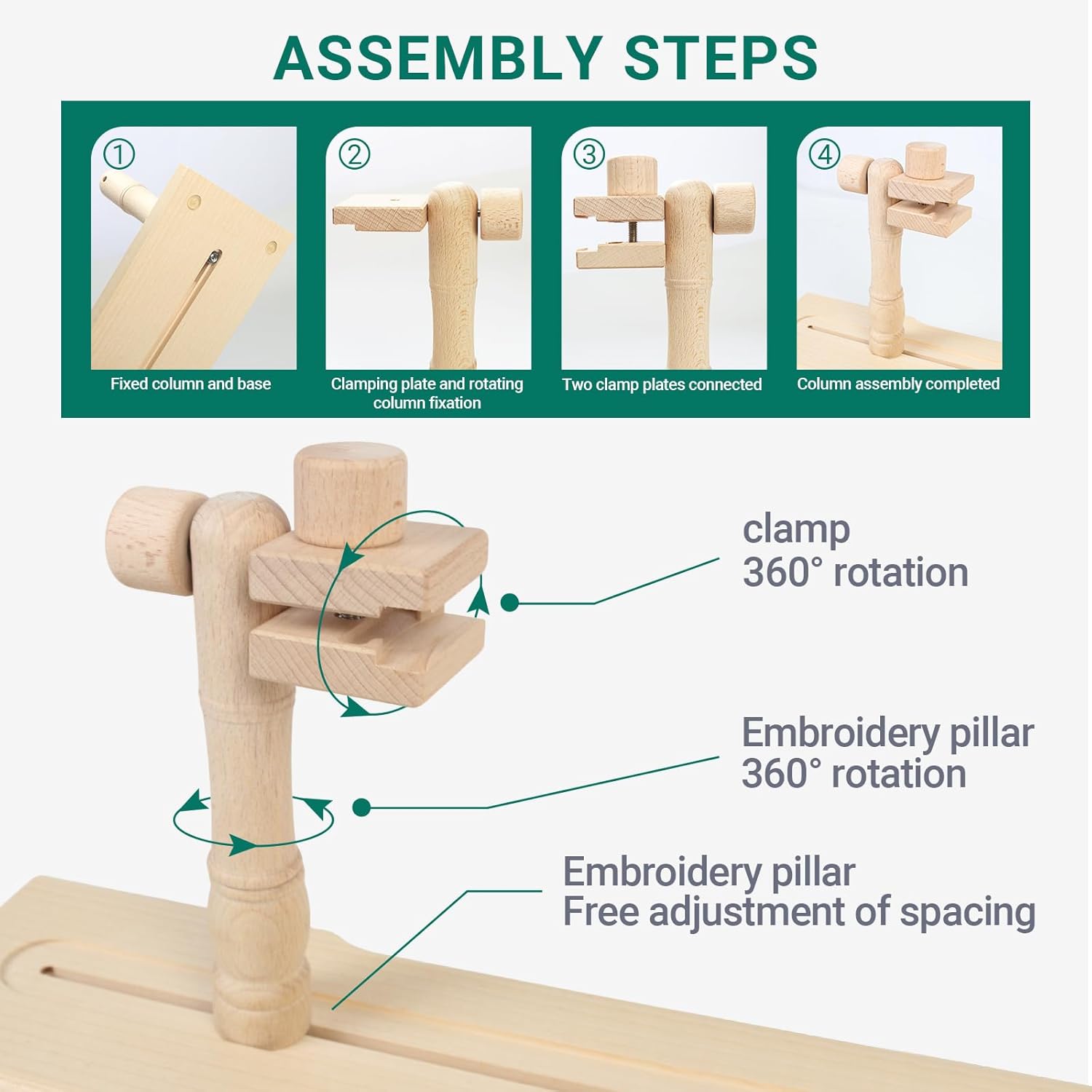 ASSEMBLY STEPS

①
Fixed column and base

②
Clamping plate and rotating column fixation

③
Two clamp plates connected

④
Column assembly completed

clamp
360° rotation

Embroidery pillar
360° rotation

Embroidery pillar
Free adjustment of spacing