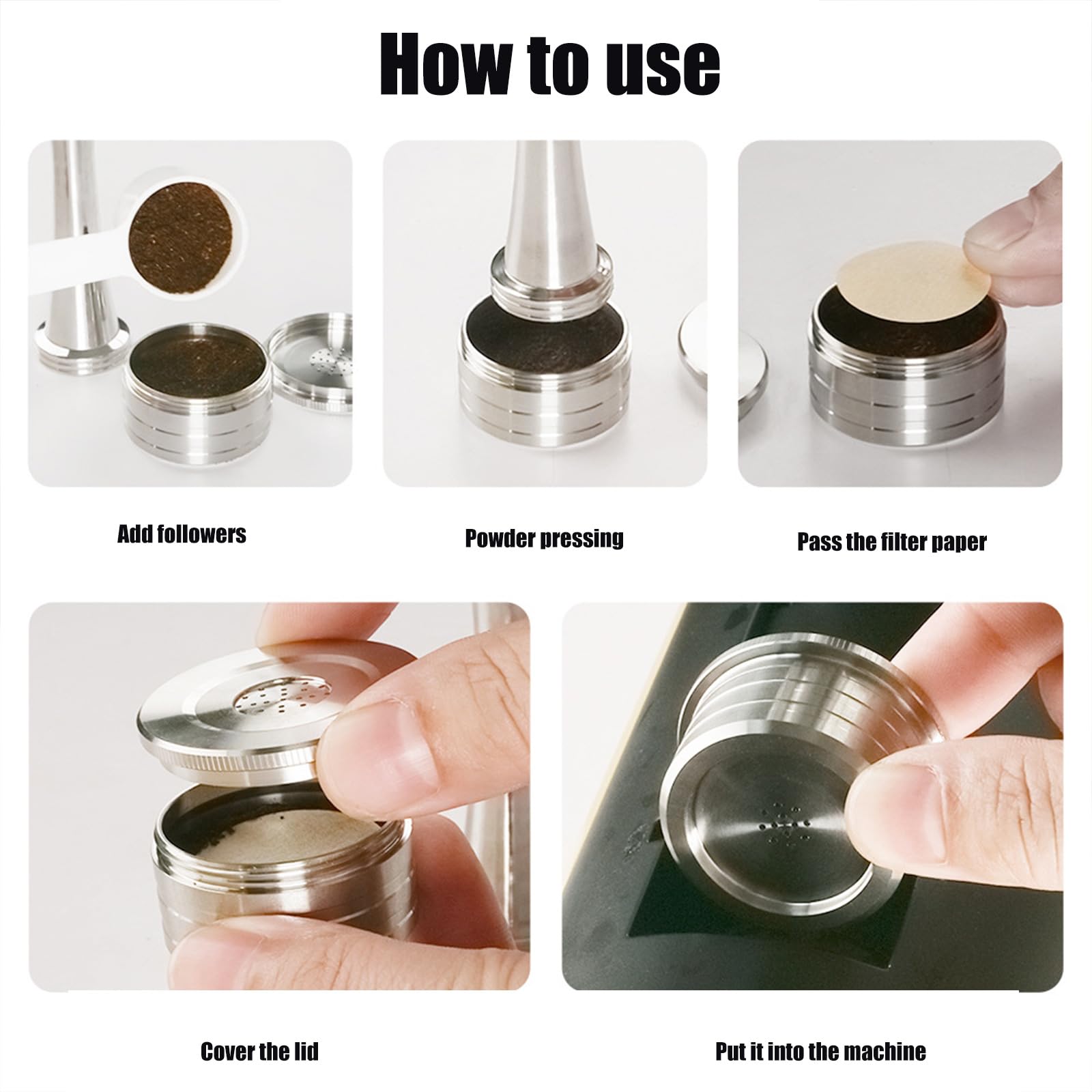 How to use

Add followers

Powder pressing

Pass the filter paper

Cover the lid

Put it into the machine