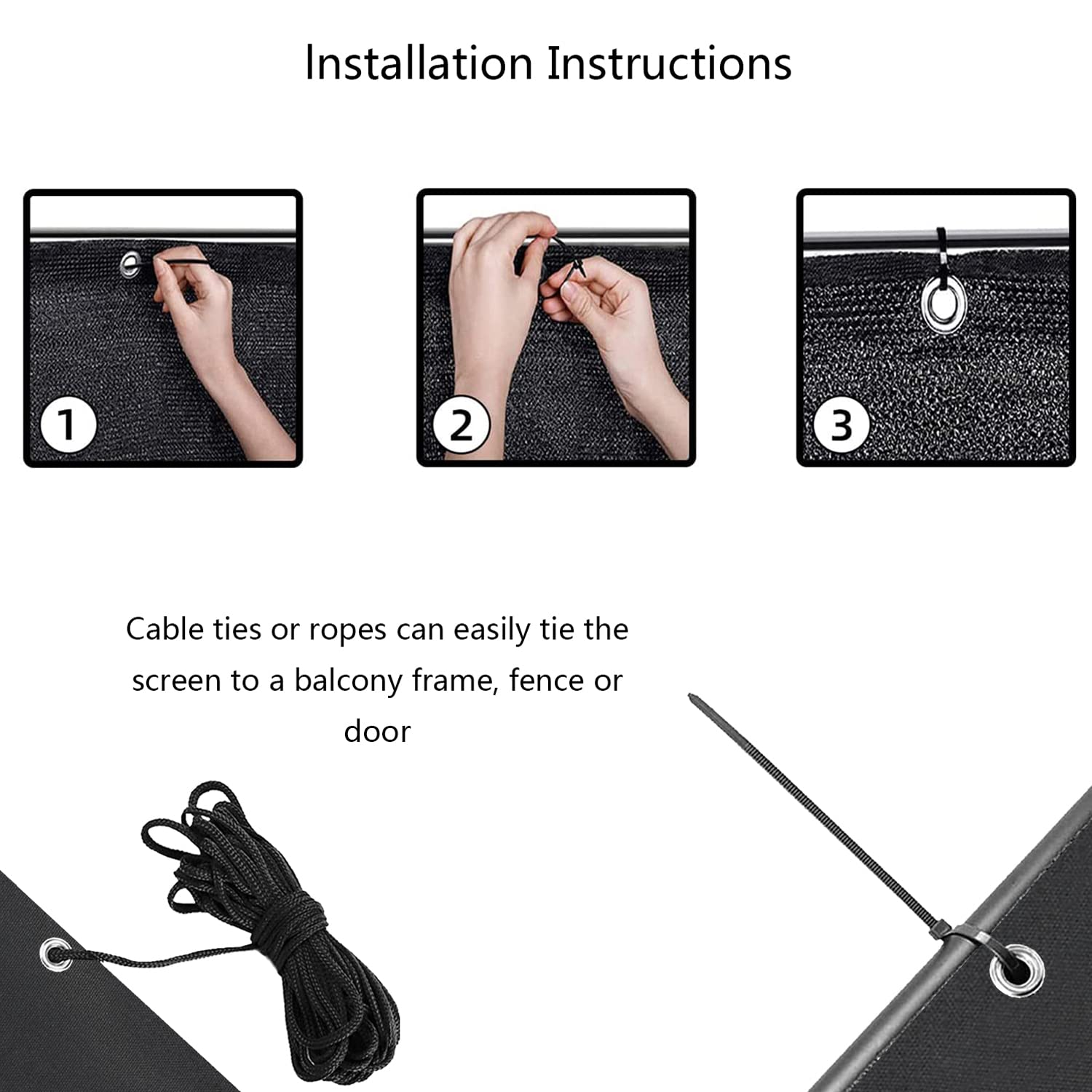 Installation Instructions

1

2

3

Cable ties or ropes can easily tie the screen to a balcony frame, fence or door