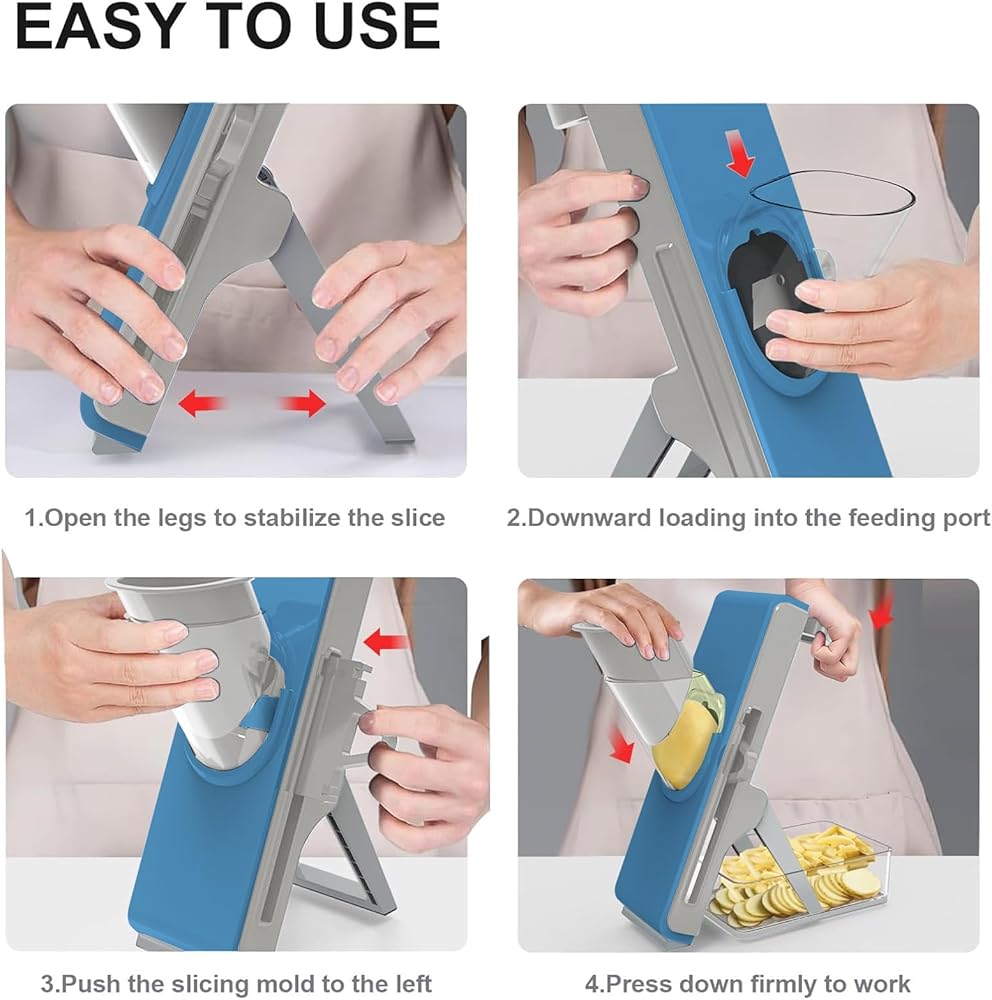 EASY TO USE

1.Open the legs to stabilize the slice

2.Downward loading into the feeding port

3.Push the slicing mold to the left

4.Press down firmly to work