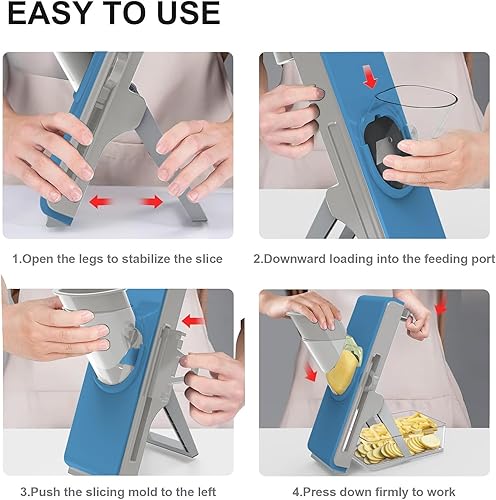 EASY TO USE

1.Open the legs to stabilize the slice

2.Downward loading into the feeding port

3.Push the slicing mold to the left

4.Press down firmly to work