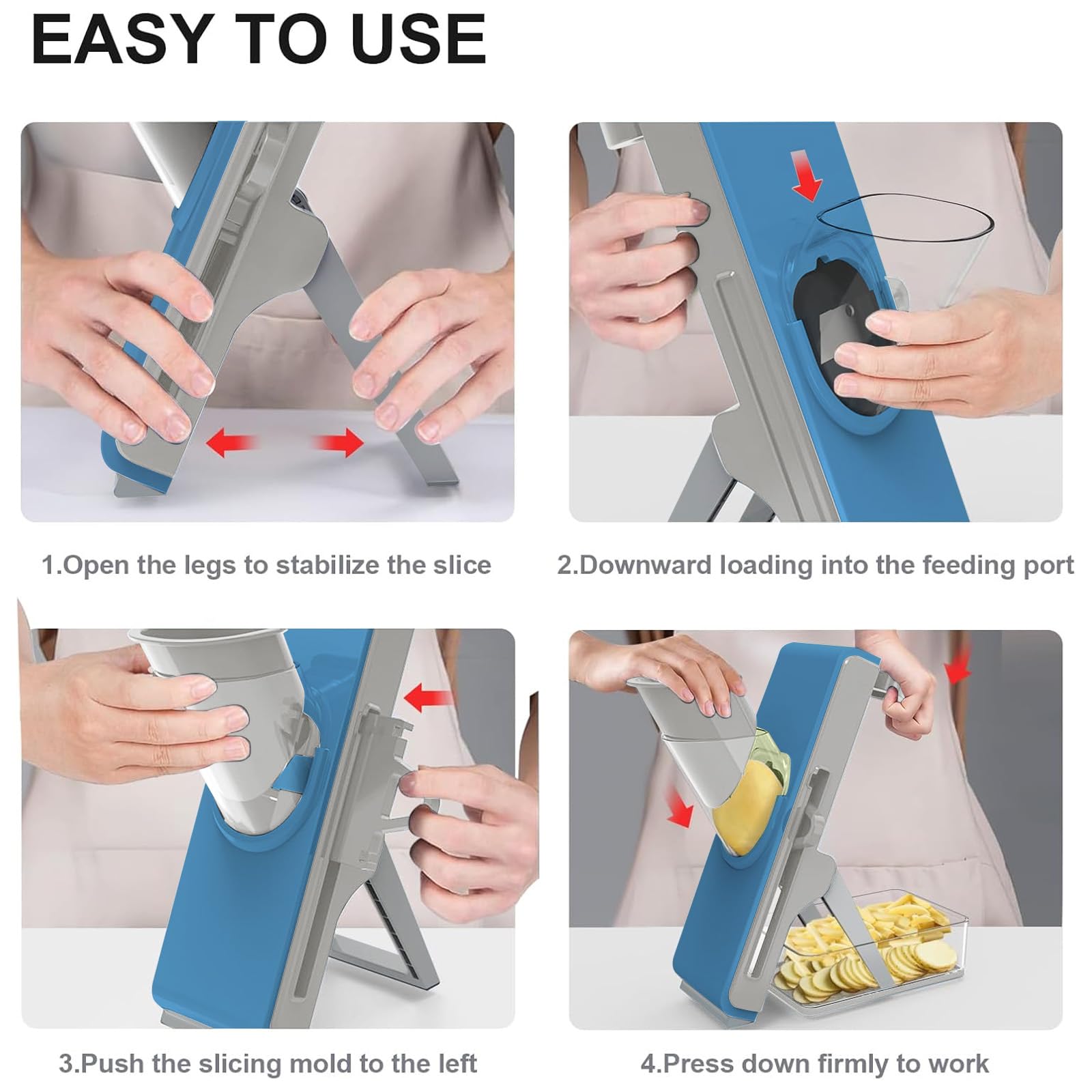 EASY TO USE

1.Open the legs to stabilize the slice

2.Downward loading into the feeding port

3.Push the slicing mold to the left

4.Press down firmly to work