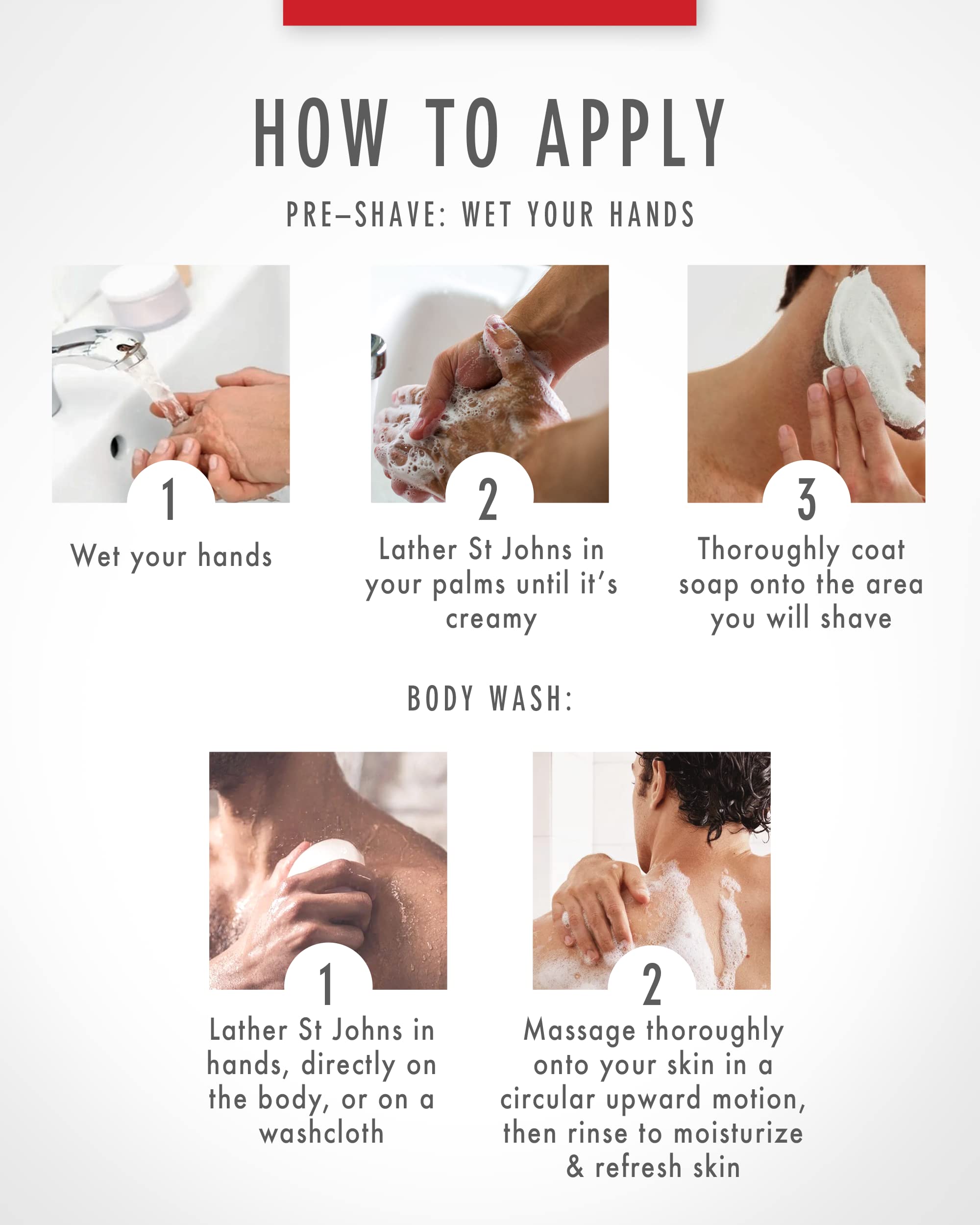 HOW TO APPLY

PRE–SHAVE: WET YOUR HANDS

1
Wet your hands

2
Lather St Johns in your palms until it's creamy

3
Thoroughly coat soap onto the area you will shave

BODY WASH:

1
Lather St Johns in hands, directly on the body, or on a washcloth

2
Massage thoroughly onto your skin in a circular upward motion, then rinse to moisturize & refresh skin