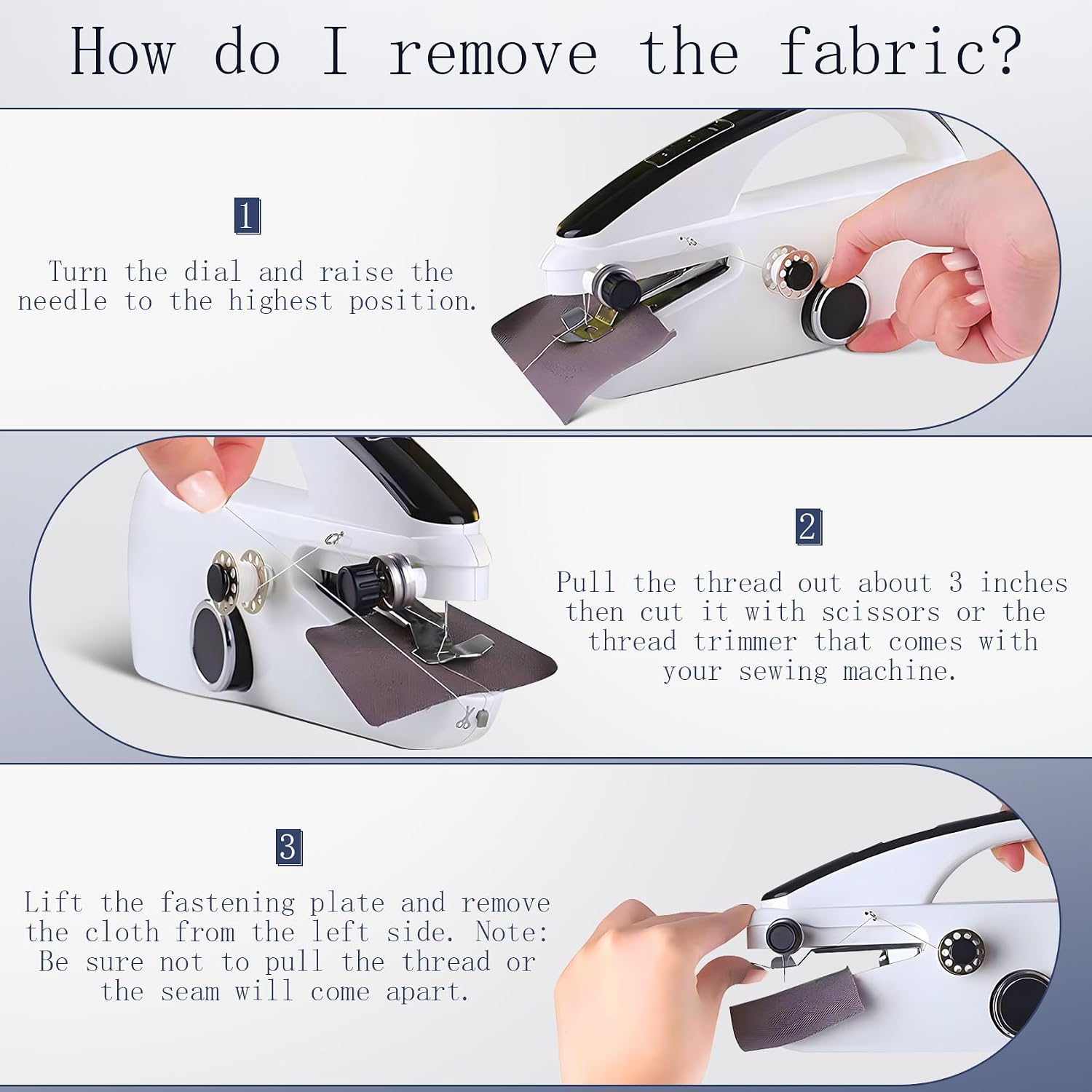 How do I remove the fabric?

1

Turn the dial and raise the needle to the highest position.

2

Pull the thread out about 3 inches then cut it with scissors or the thread trimmer that comes with your sewing machine.

3

Lift the fastening plate and remove the cloth from the left side. Note: Be sure not to pull the thread or the seam will come apart.