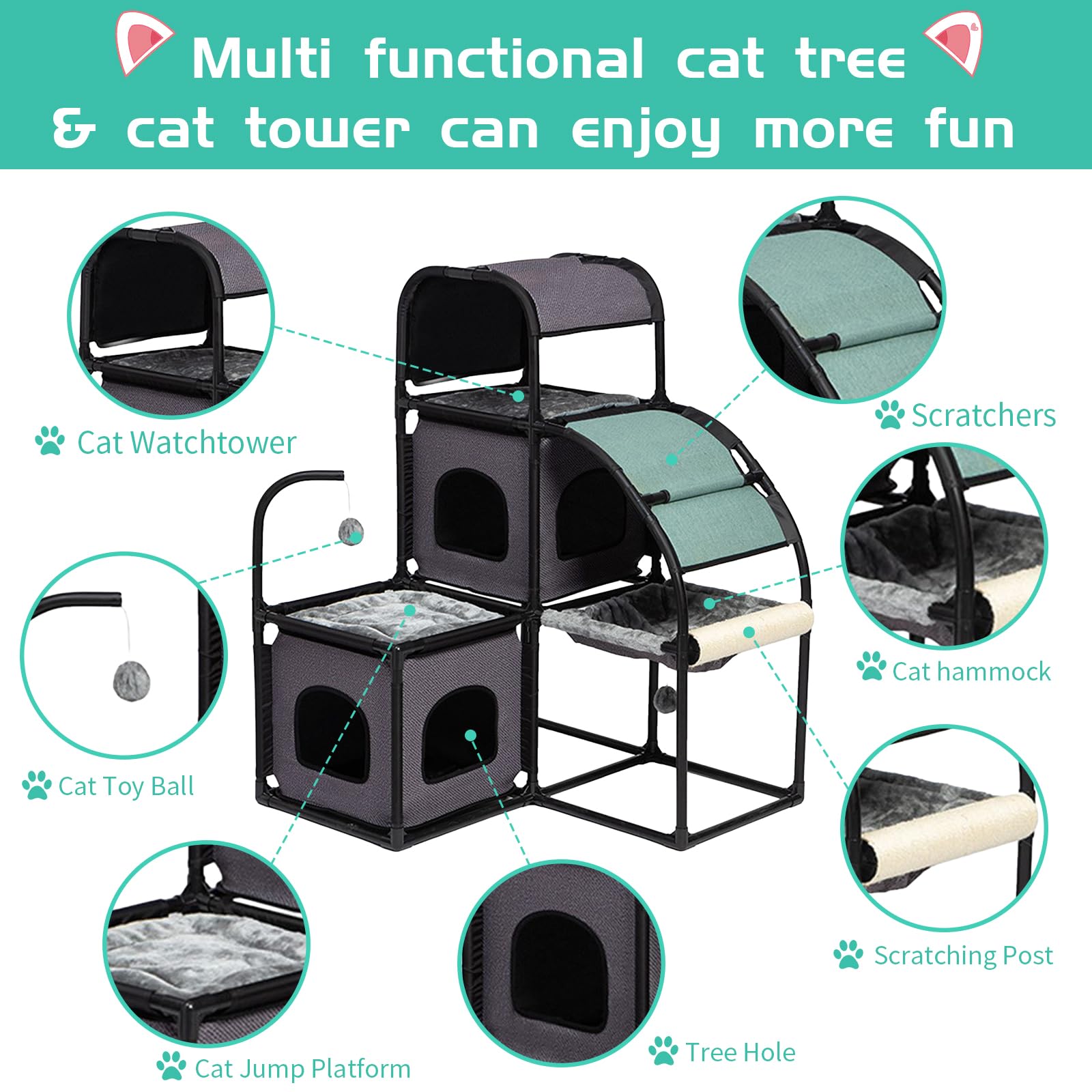 Multi functional cat tree
& cat tower can enjoy more fun

Cat Watchtower

Scratchers

Cat hammock

Cat Toy Ball

Scratching Post

Cat Jump Platform

Tree Hole