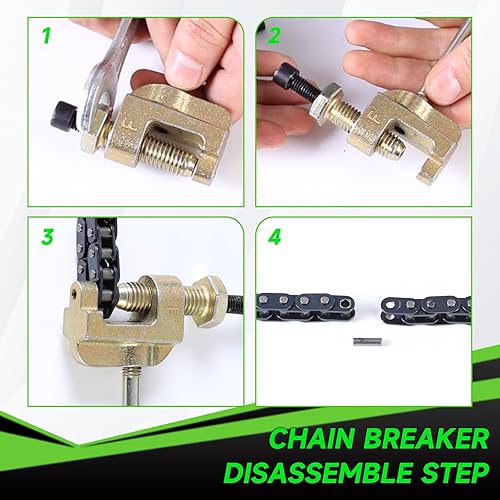 1

2

3

4

CHAIN BREAKER
DISASSEMBLE STEP