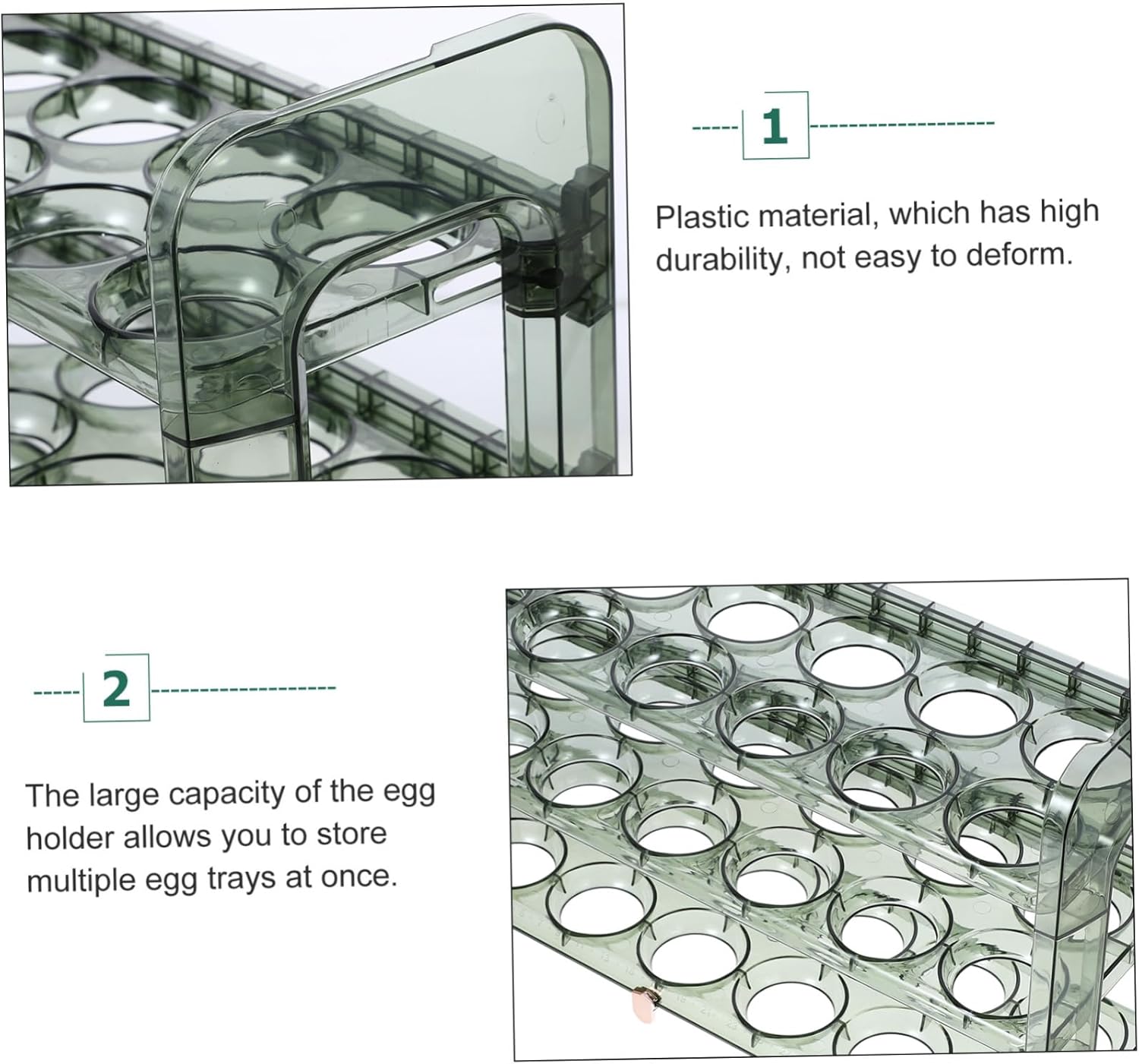 1

Plastic material, which has high durability, not easy to deform.

2

The large capacity of the egg holder allows you to store multiple egg trays at once.