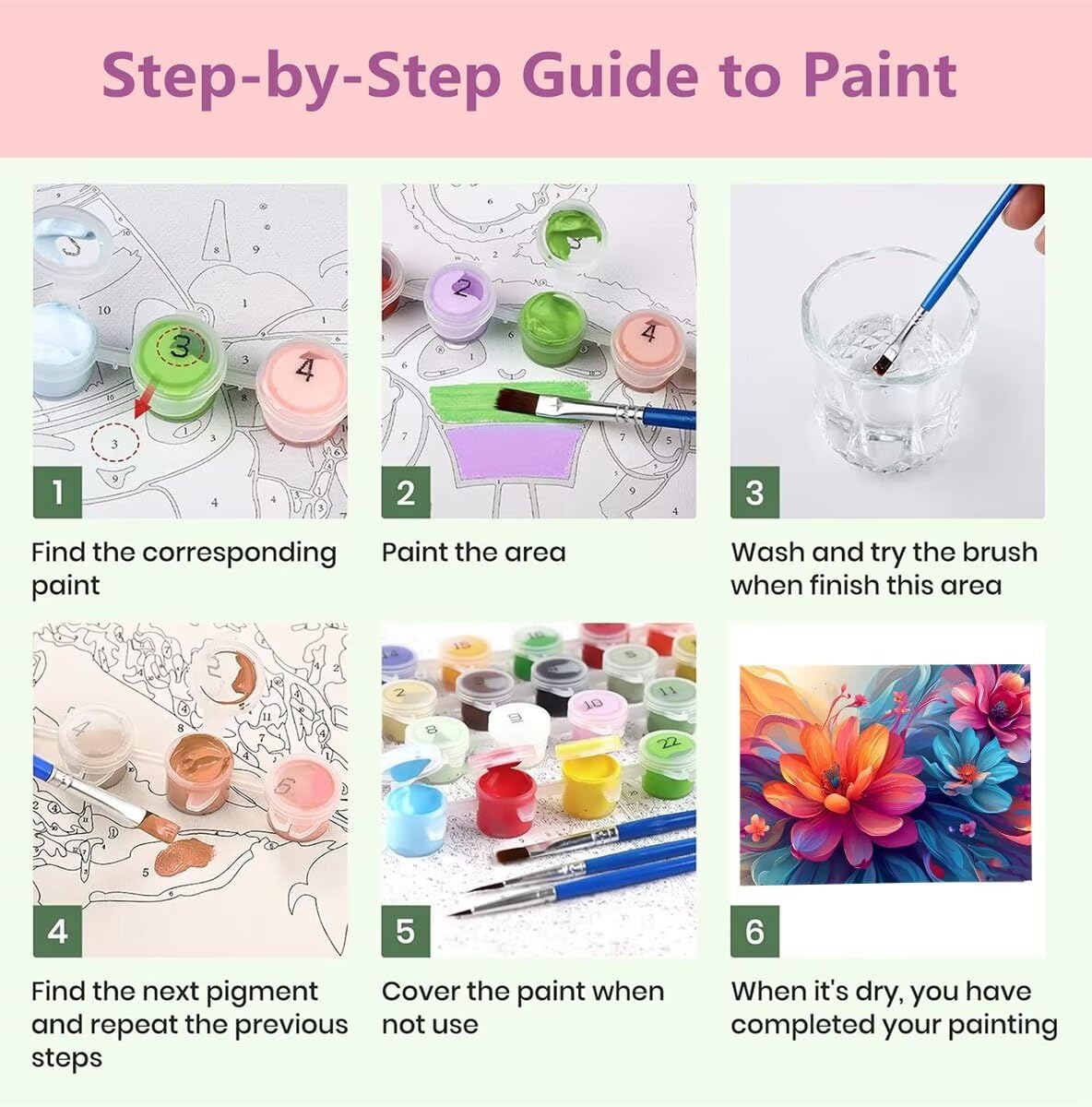 Step-by-Step Guide to Paint

1
Find the corresponding paint

2
Paint the area

3
Wash and try the brush when finish this area

4
Find the next pigment and repeat the previous steps

5
Cover the paint when not use

6
When it's dry, you have completed your painting