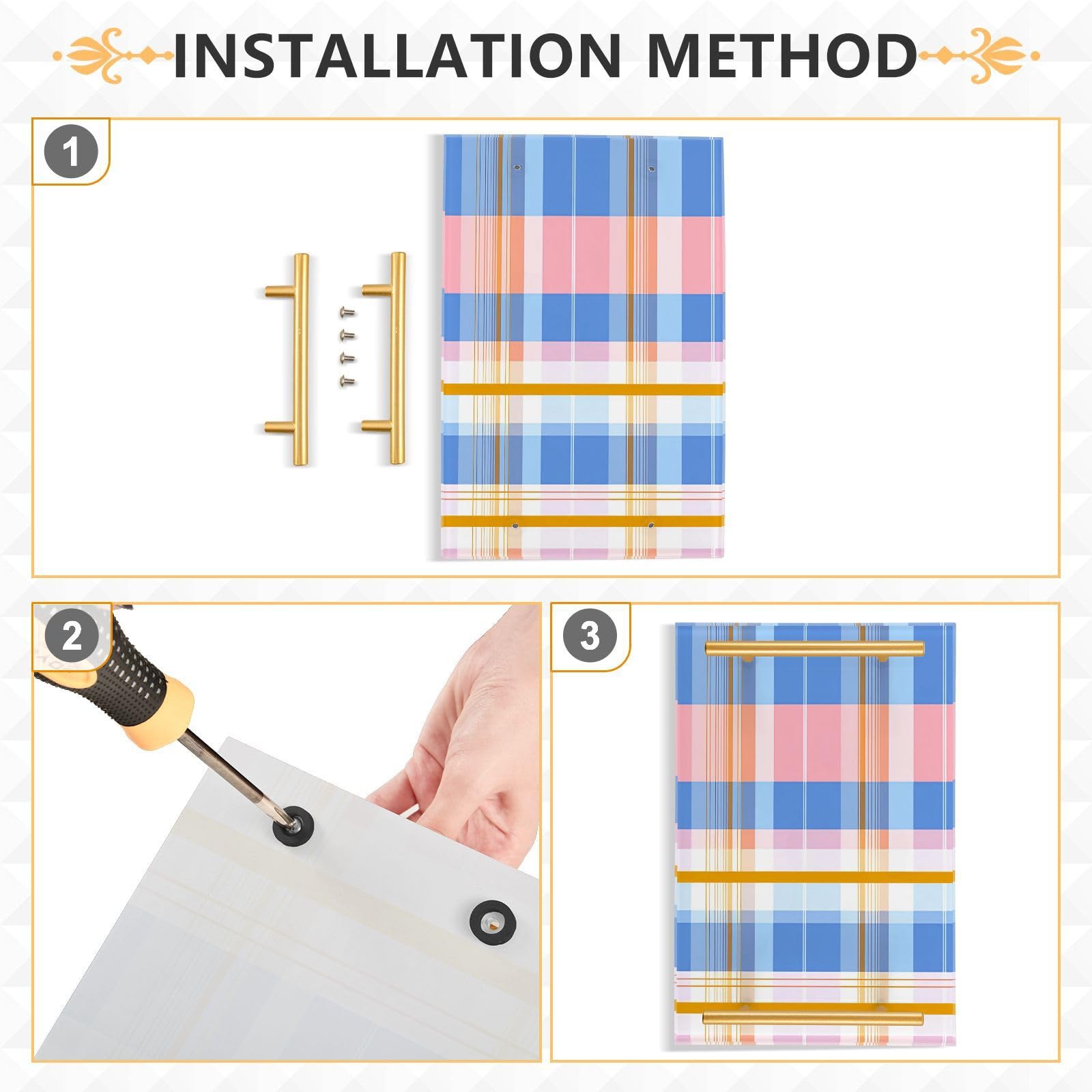 INSTALLATION METHOD

1

2

3