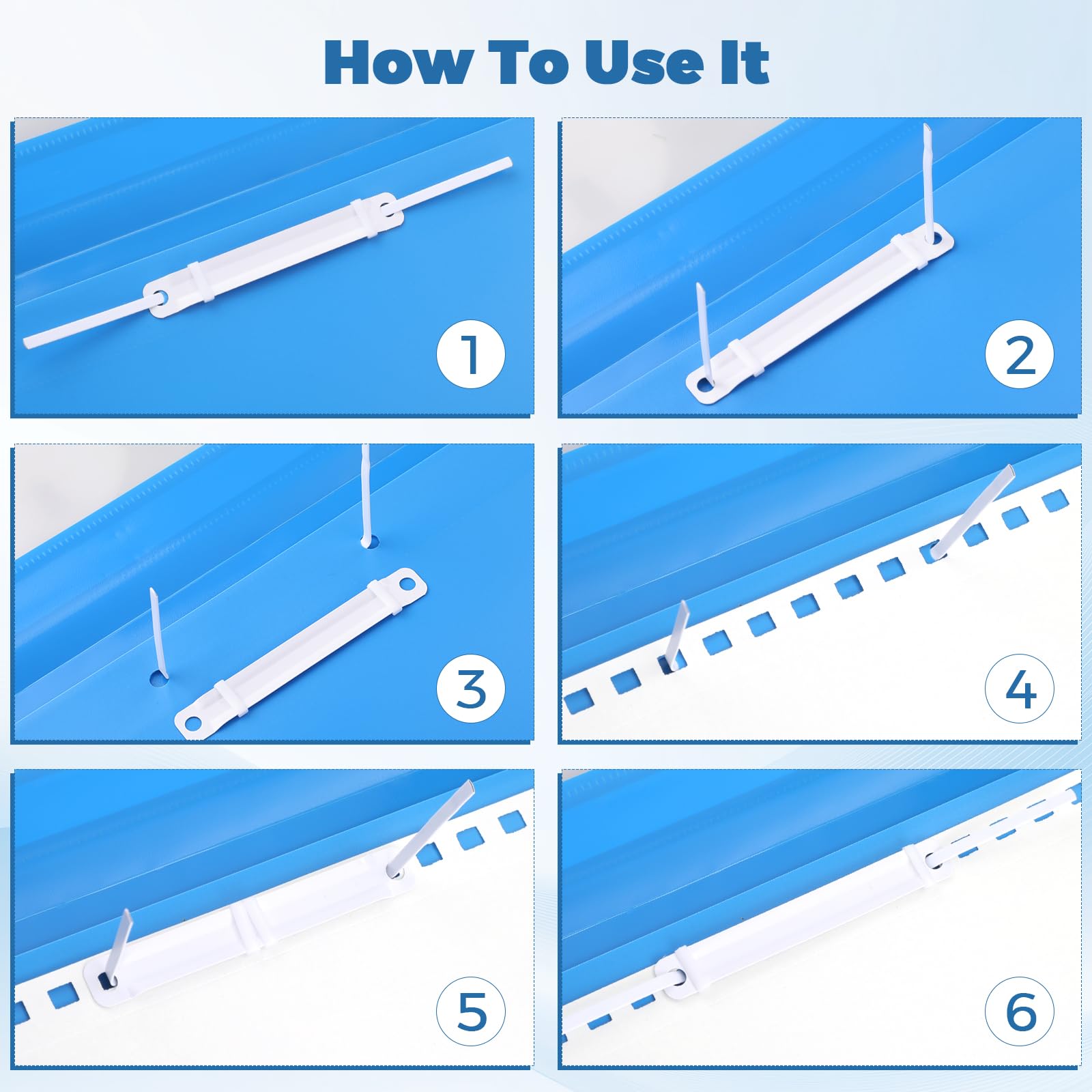 How To Use It

1

2

3

4

5

6