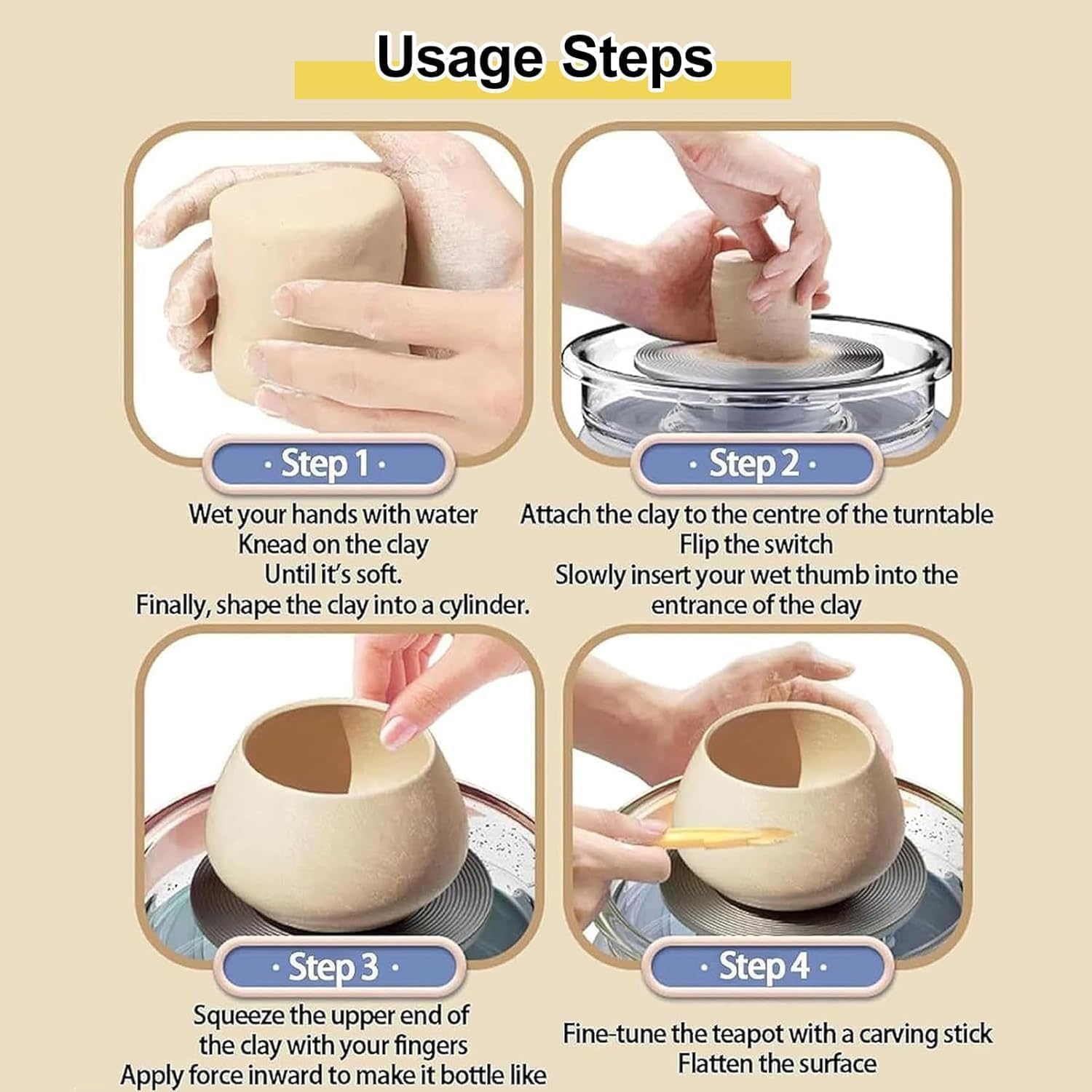 Usage Steps

· Step 1 ·

Wet your hands with water
Knead on the clay
Until it's soft.
Finally, shape the clay into a cylinder.

· Step 2 ·

Attach the clay to the centre of the turntable
Flip the switch
Slowly insert your wet thumb into the entrance of the clay

· Step 3 ·

Squeeze the upper end of the clay with your fingers
Apply force inward to make it bottle like

· Step 4 ·

Fine-tune the teapot with a carving stick
Flatten the surface