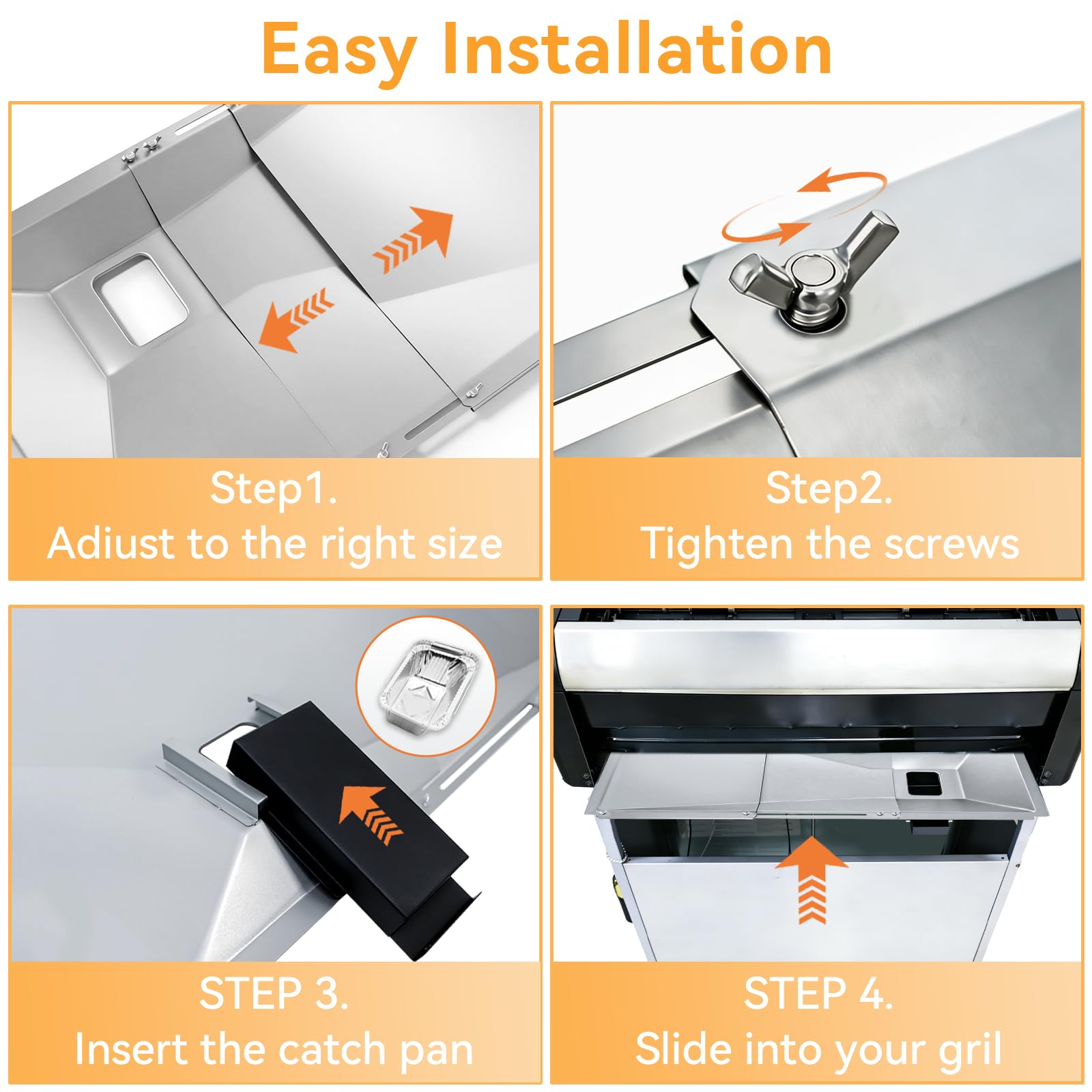 Easy Installation

Step1.
Adiust to the right size

Step2.
Tighten the screws

STEP 3.
Insert the catch pan

STEP 4.
Slide into your gril