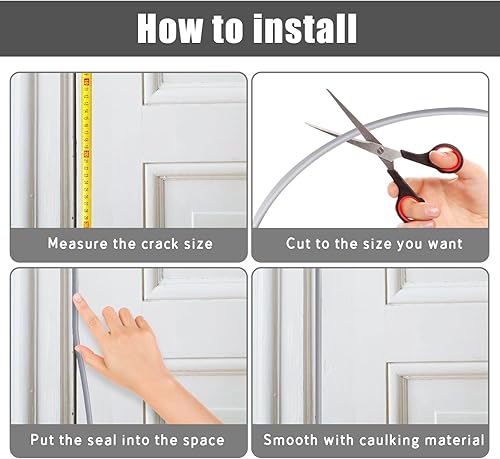 How to install

Measure the crack size

Cut to the size you want

Put the seal into the space

Smooth with caulking material