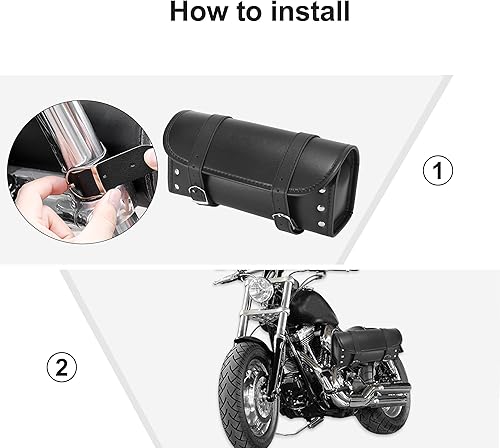 How to install

①

②