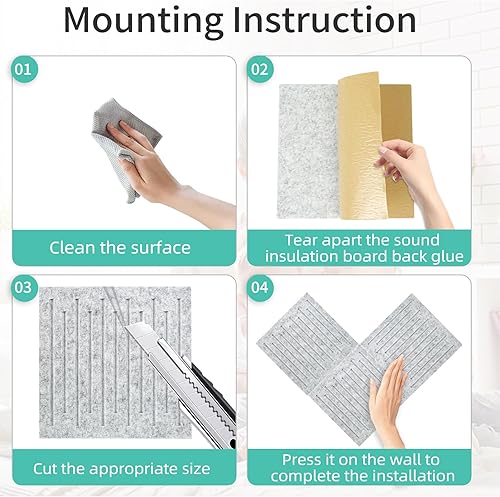 Mounting Instruction

01

Clean the surface

02

Tear apart the sound insulation board back glue

03

Cut the appropriate size

04

Press it on the wall to complete the installation