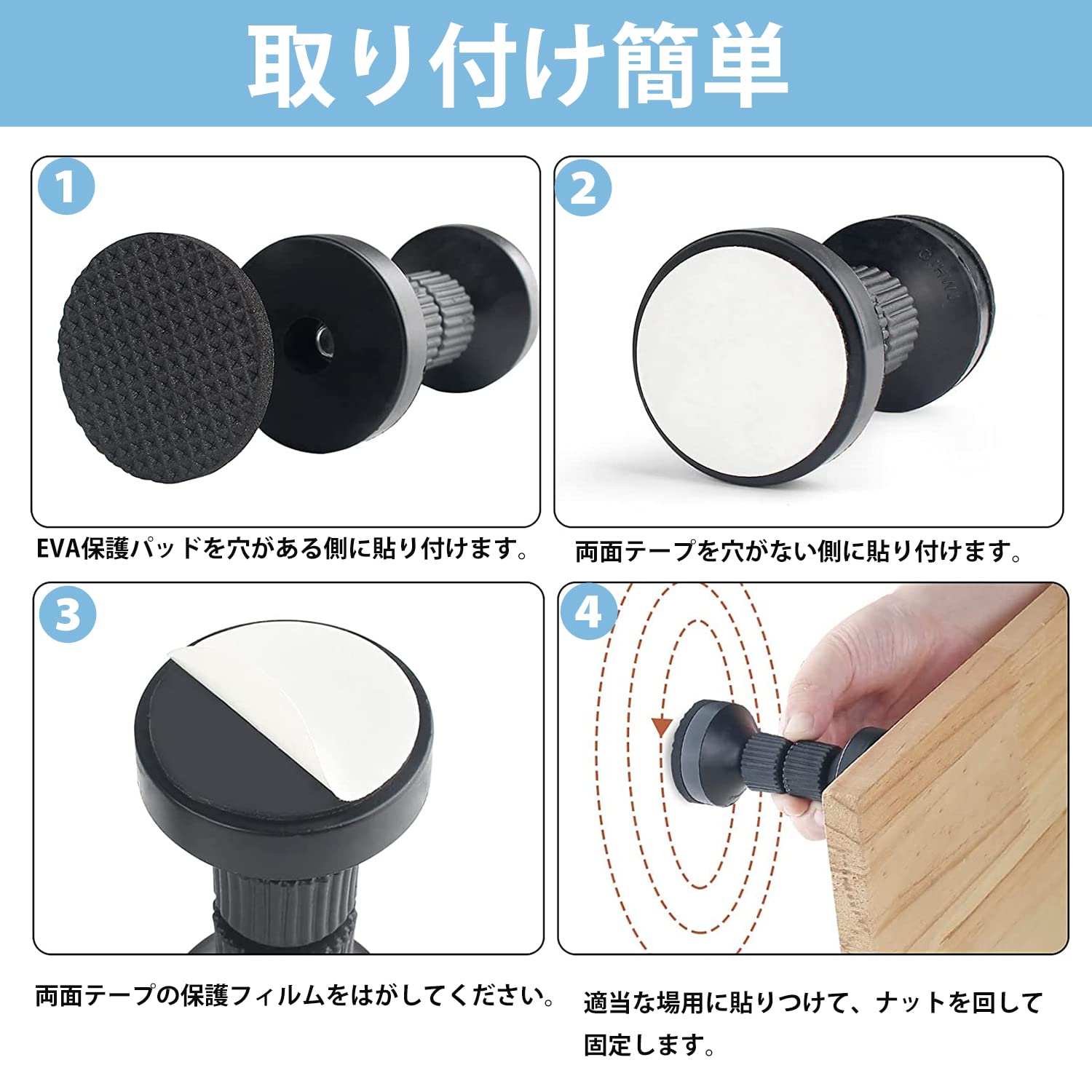 取り付け簡単

1

EVA保護パッドを穴がある側に貼り付けます。

2

両面テープを穴がない側に貼り付けます。

3

両面テープの保護フィルムをはがしてください。

4

適当な場用に貼りつけて、ナットを回して固定します。