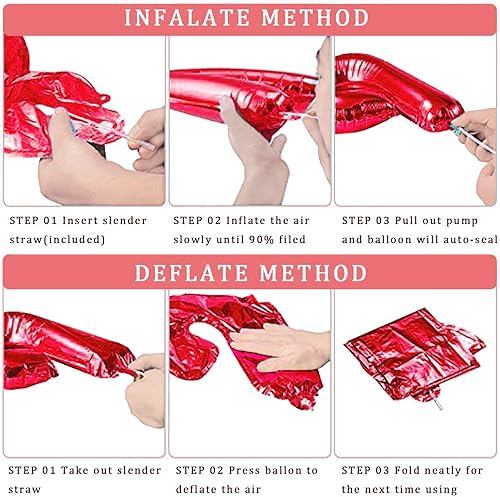 INFALATE METHOD

STEP 01 Insert slender straw(included)

STEP 02 Inflate the air slowly until 90% filed

STEP 03 Pull out pump and balloon will auto-seal

DEFLATE METHOD

STEP 01 Take out slender straw

STEP 02 Press ballon to deflate the air

STEP 03 Fold neatly for the next time using