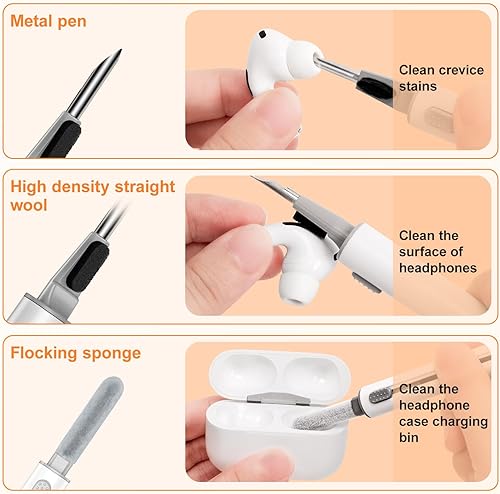 Metal pen

Clean crevice stains

High density straight wool

Clean the surface of headphones

Flocking sponge

Clean the headphone case charging bin