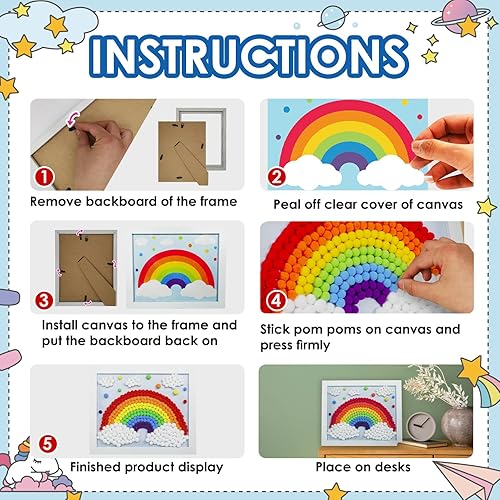 INSTRUCTIONS

1
Remove backboard of the frame

2
Peal off clear cover of canvas

3
Install canvas to the frame and put the backboard back on

4
Stick pom poms on canvas and press firmly

5
Finished product display

Place on desks