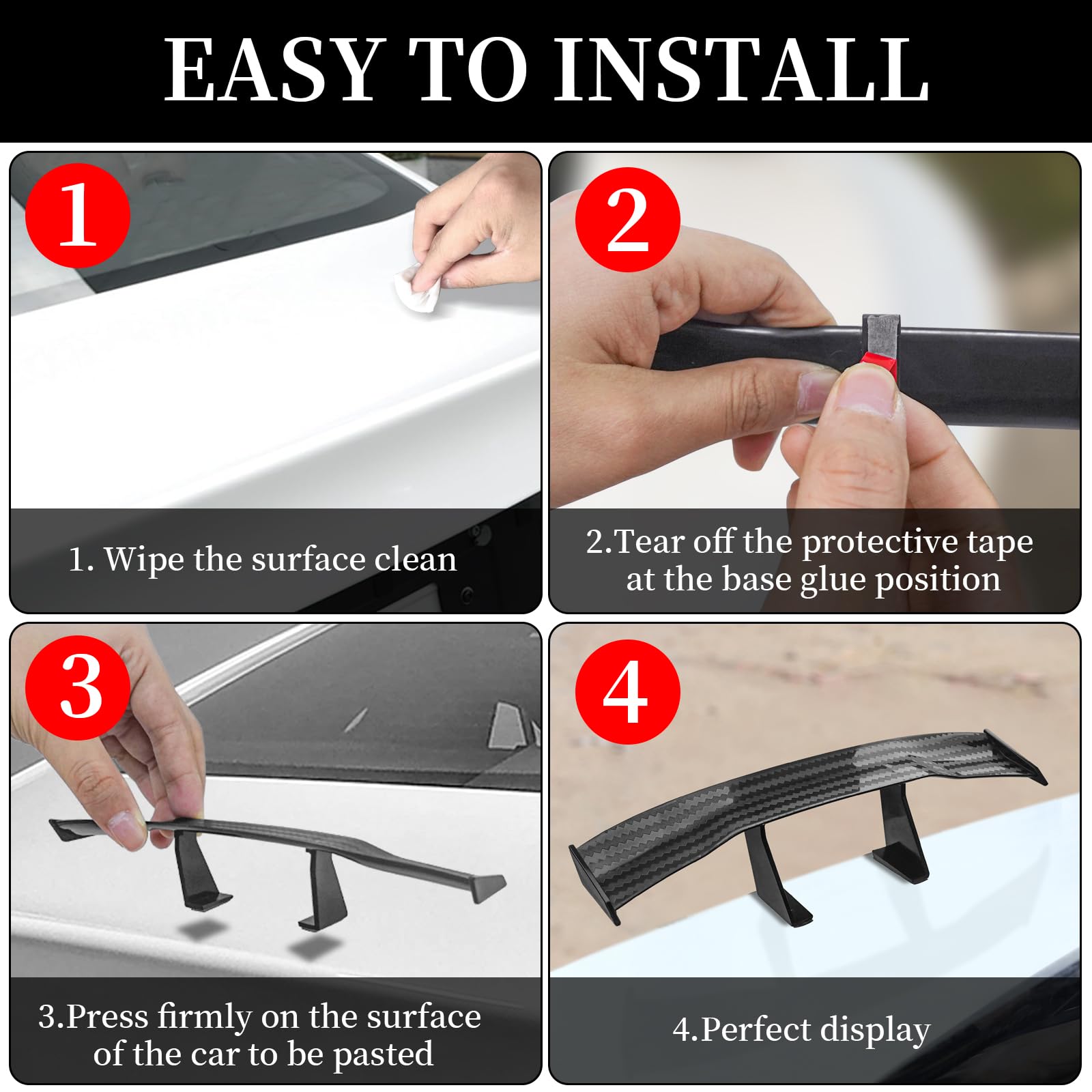 EASY TO INSTALL

1

1. Wipe the surface clean

2

2.Tear off the protective tape at the base glue position

3

3.Press firmly on the surface of the car to be pasted

4

4.Perfect display