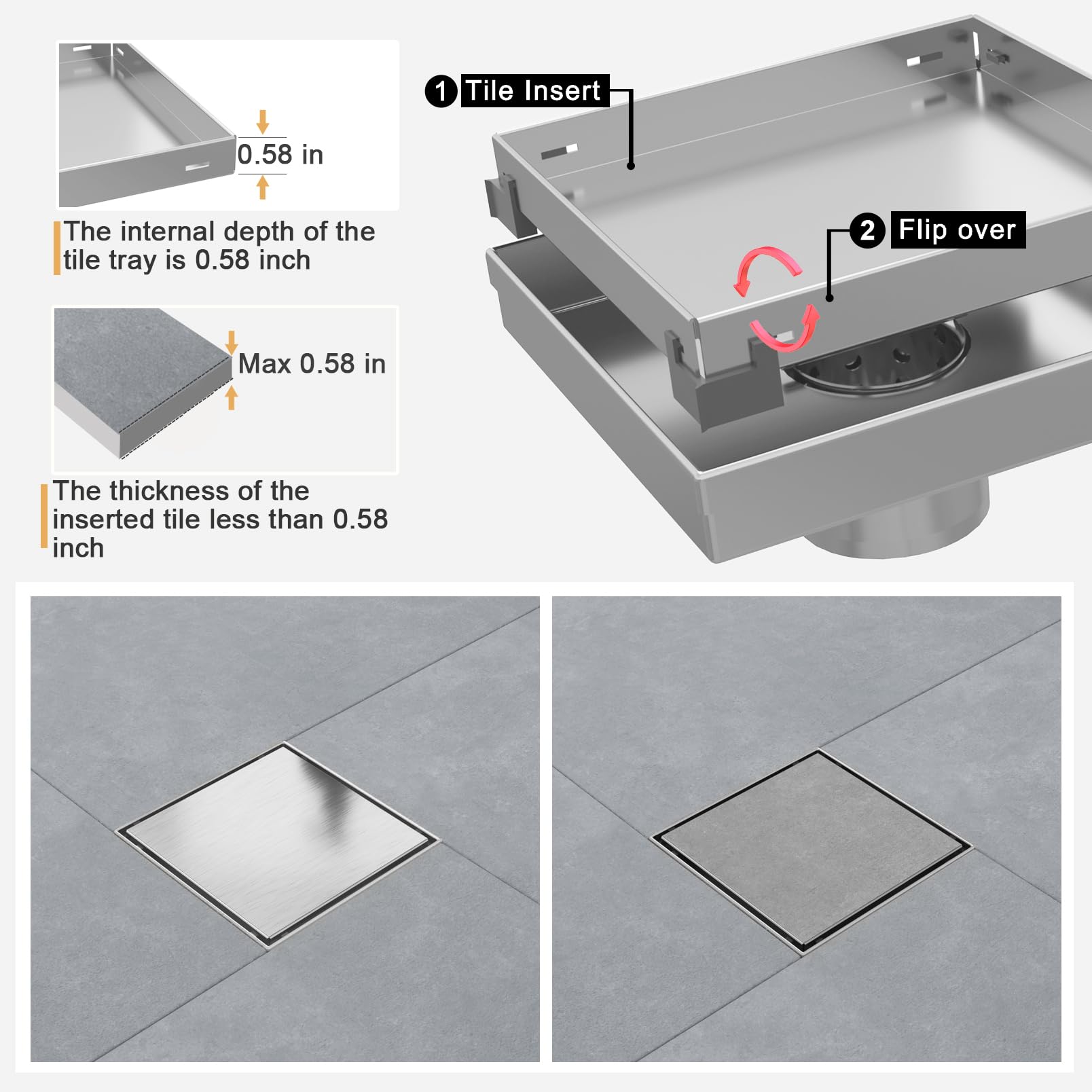 0.58 in

The internal depth of the tile tray is 0.58 inch

Max 0.58 in

The thickness of the inserted tile less than 0.58 inch

1 Tile Insert

2 Flip over