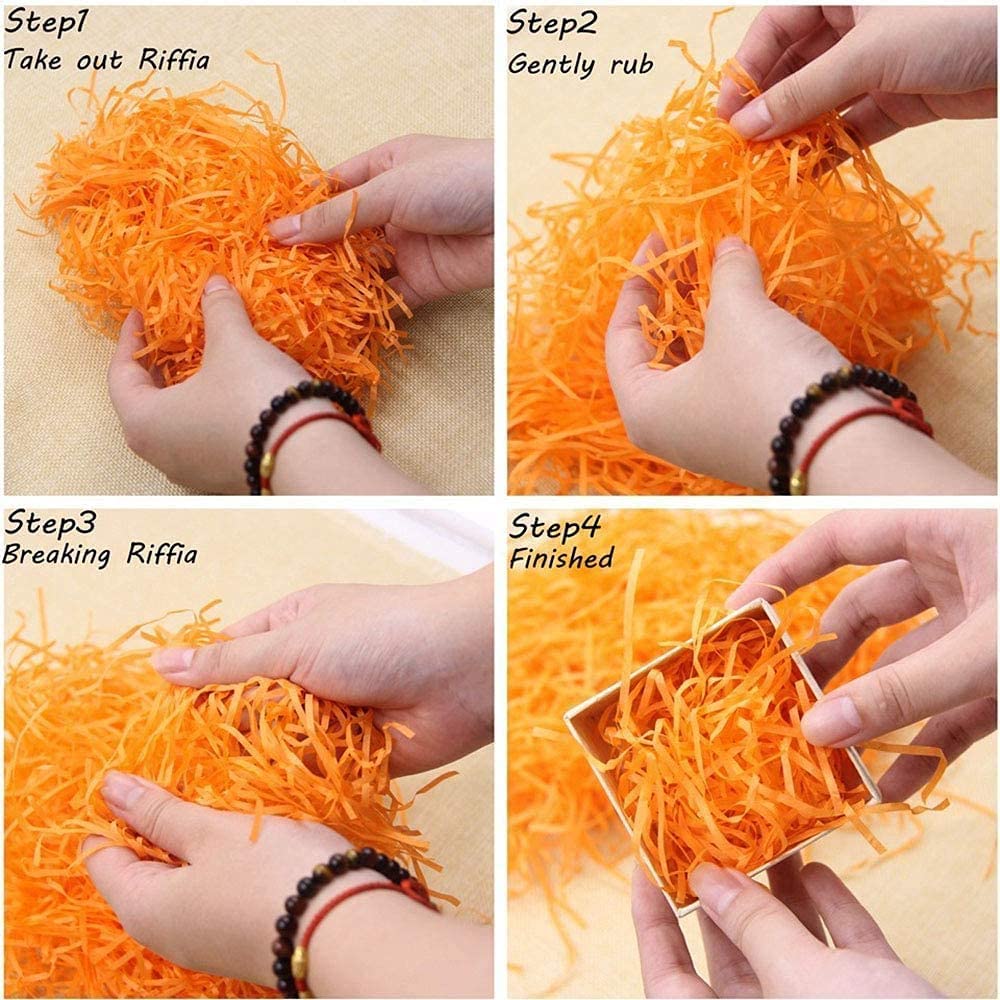 Step1
Take out Riffia

Step2
Gently rub

Step3
Breaking Riffia

Step4
Finished