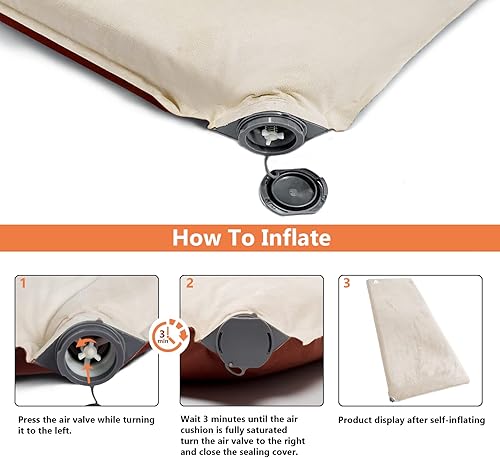 How To Inflate

1

3 min

2

3

Press the air valve while turning it to the left.

Wait 3 minutes until the air cushion is fully saturated turn the air valve to the right and close the sealing cover.

Product display after self-inflating