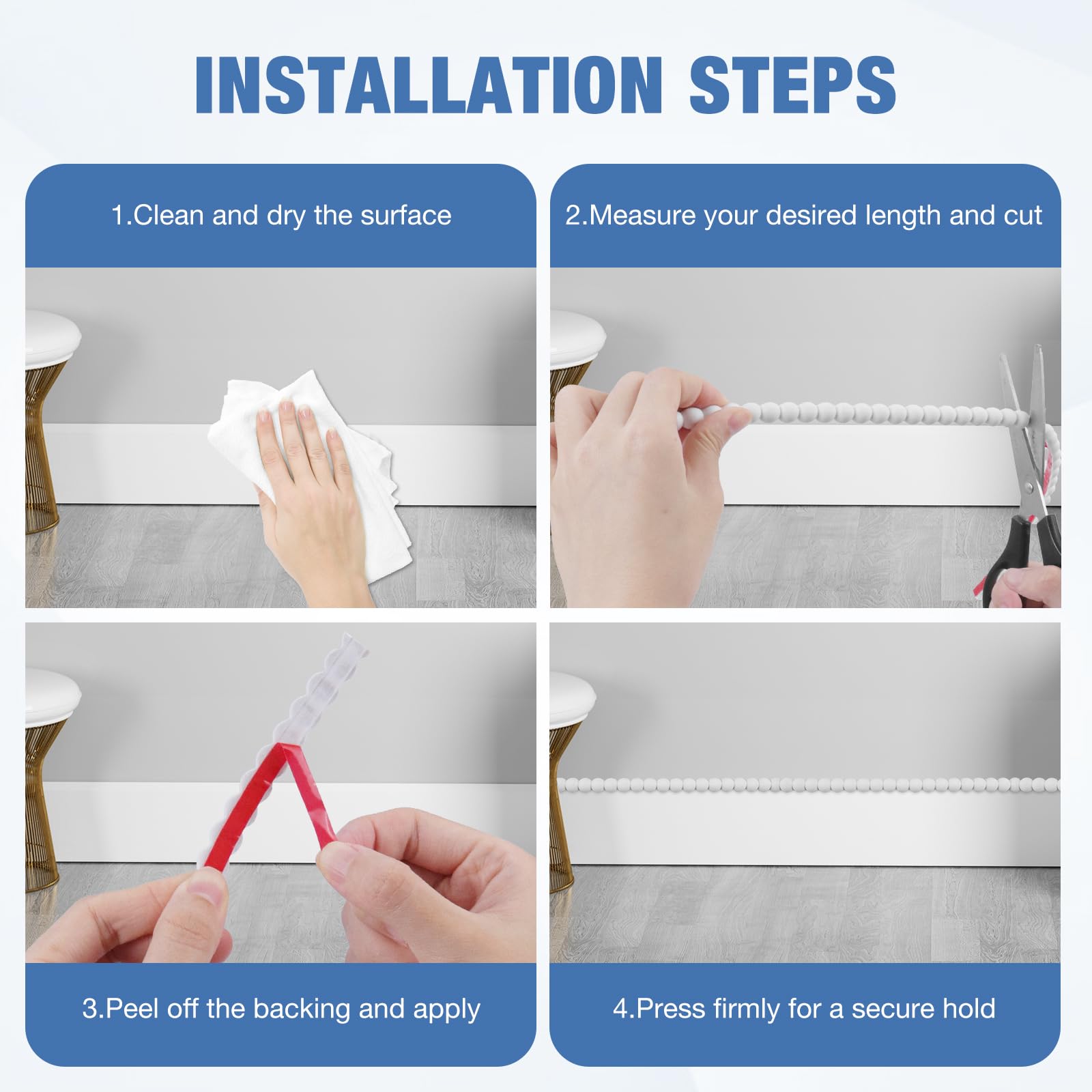 INSTALLATION STEPS

1.Clean and dry the surface

2.Measure your desired length and cut

3.Peel off the backing and apply

4.Press firmly for a secure hold