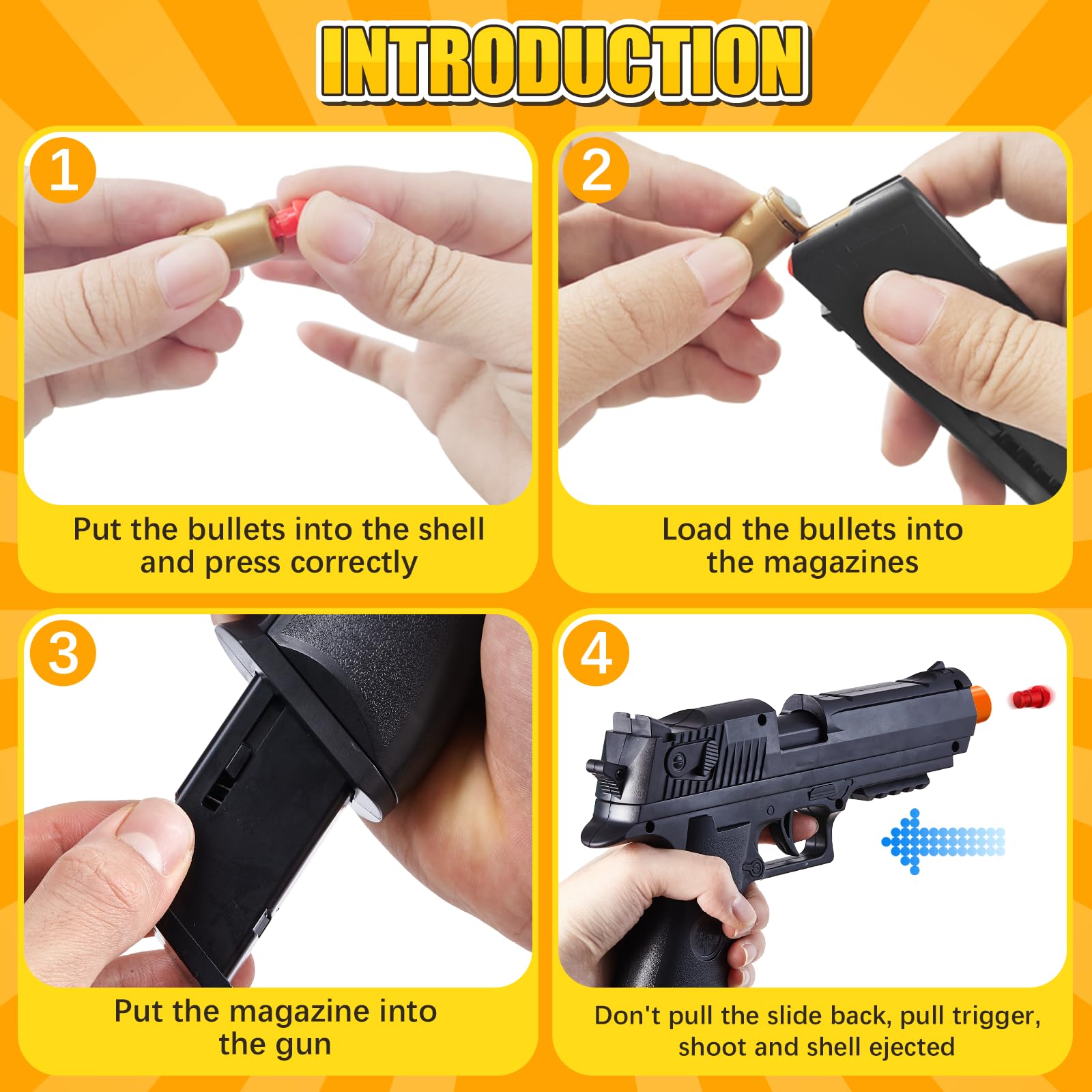 INTRODUCTION

1

Put the bullets into the shell and press correctly

2

Load the bullets into the magazines

3

Put the magazine into the gun

4

Don't pull the slide back, pull trigger, shoot and shell ejected