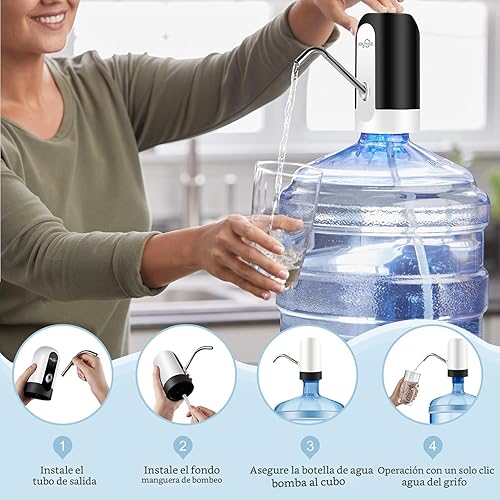 1
Instale el tubo de salida

2
Instale el fondo
manguera de bombeo

3
Asegure la botella de agua
bomba al cubo

4
Operación con un solo clic
agua del grifo