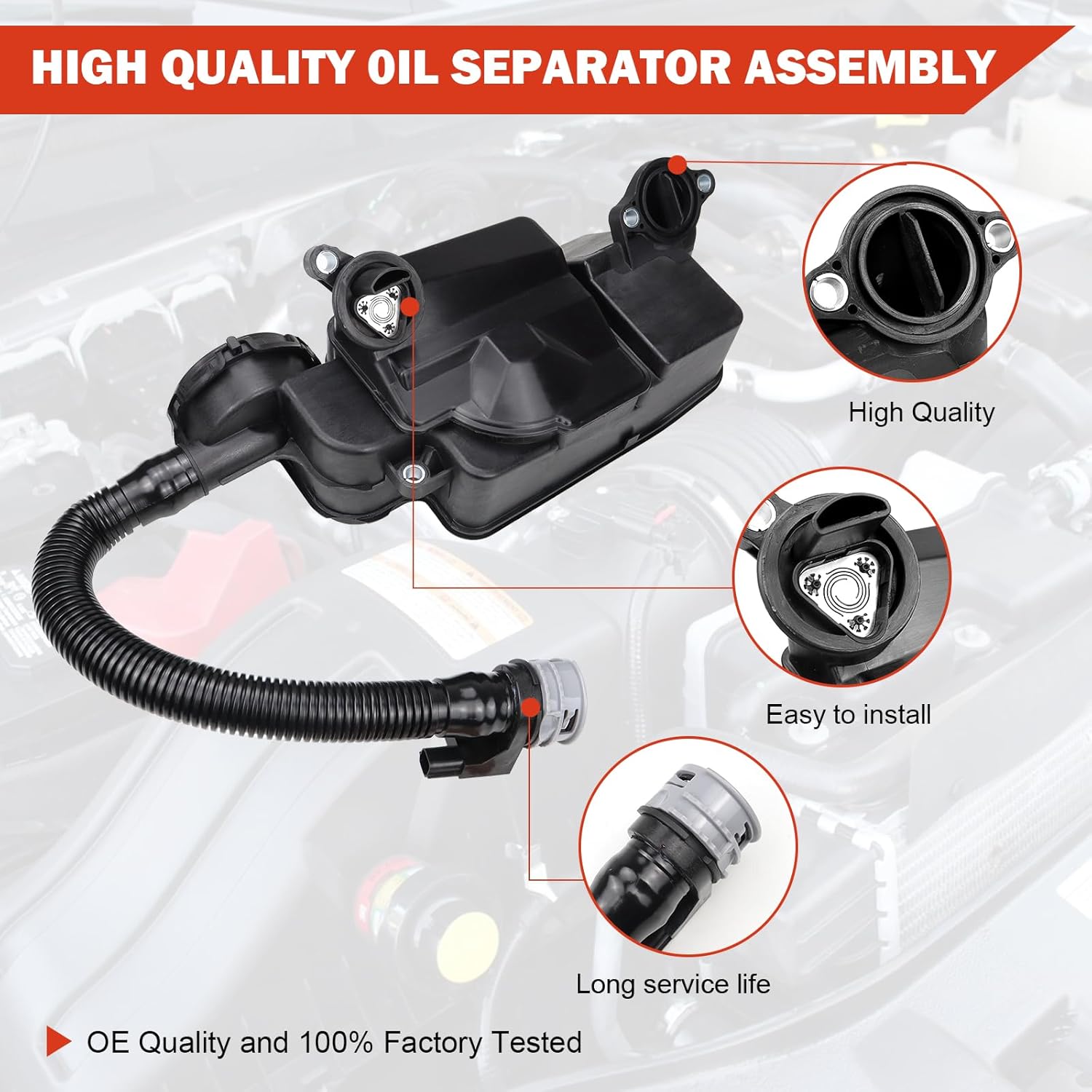 HIGH QUALITY OIL SEPARATOR ASSEMBLY

High Quality

Easy to install

Long service life

OE Quality and 100% Factory Tested