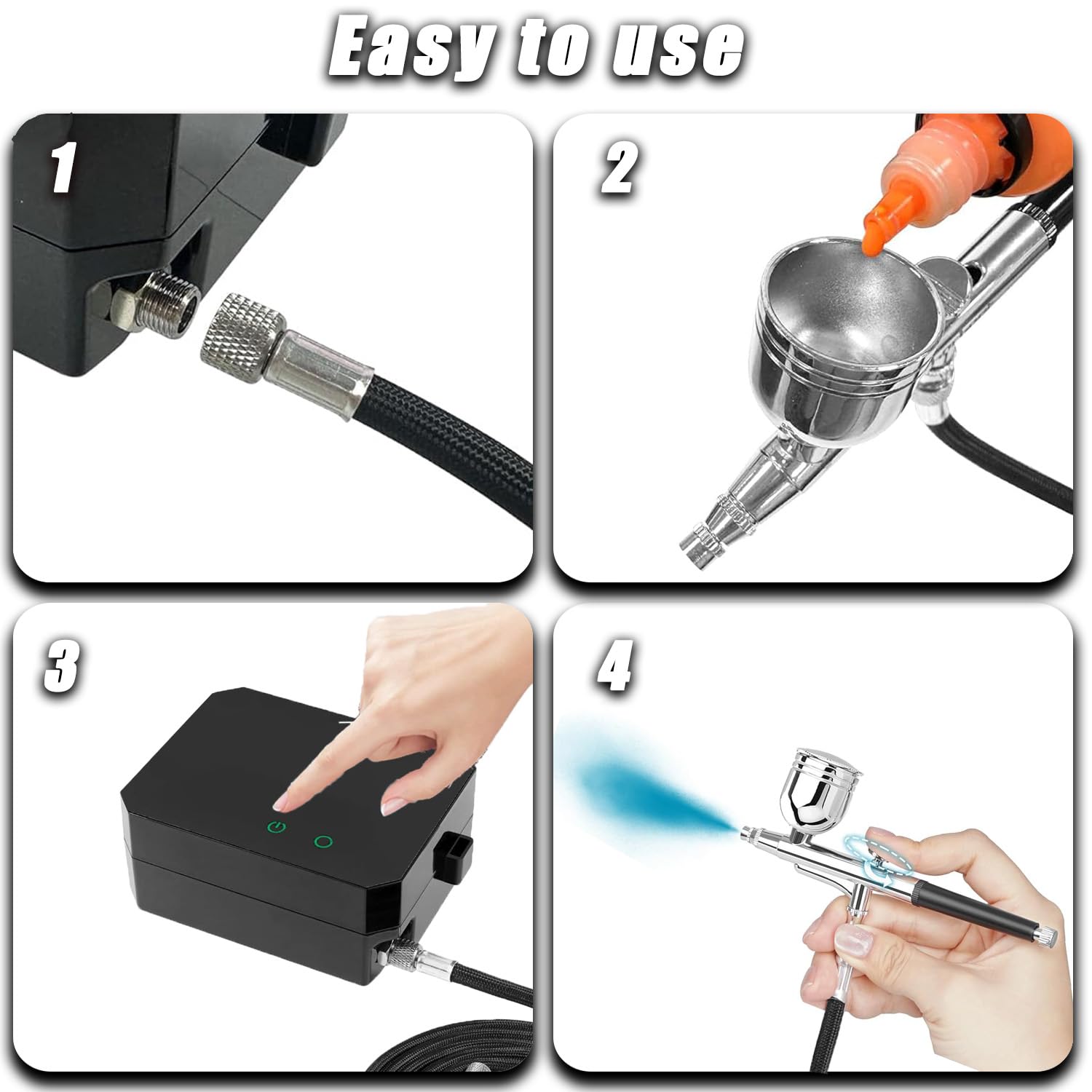 Easy to use

1

2

3

4