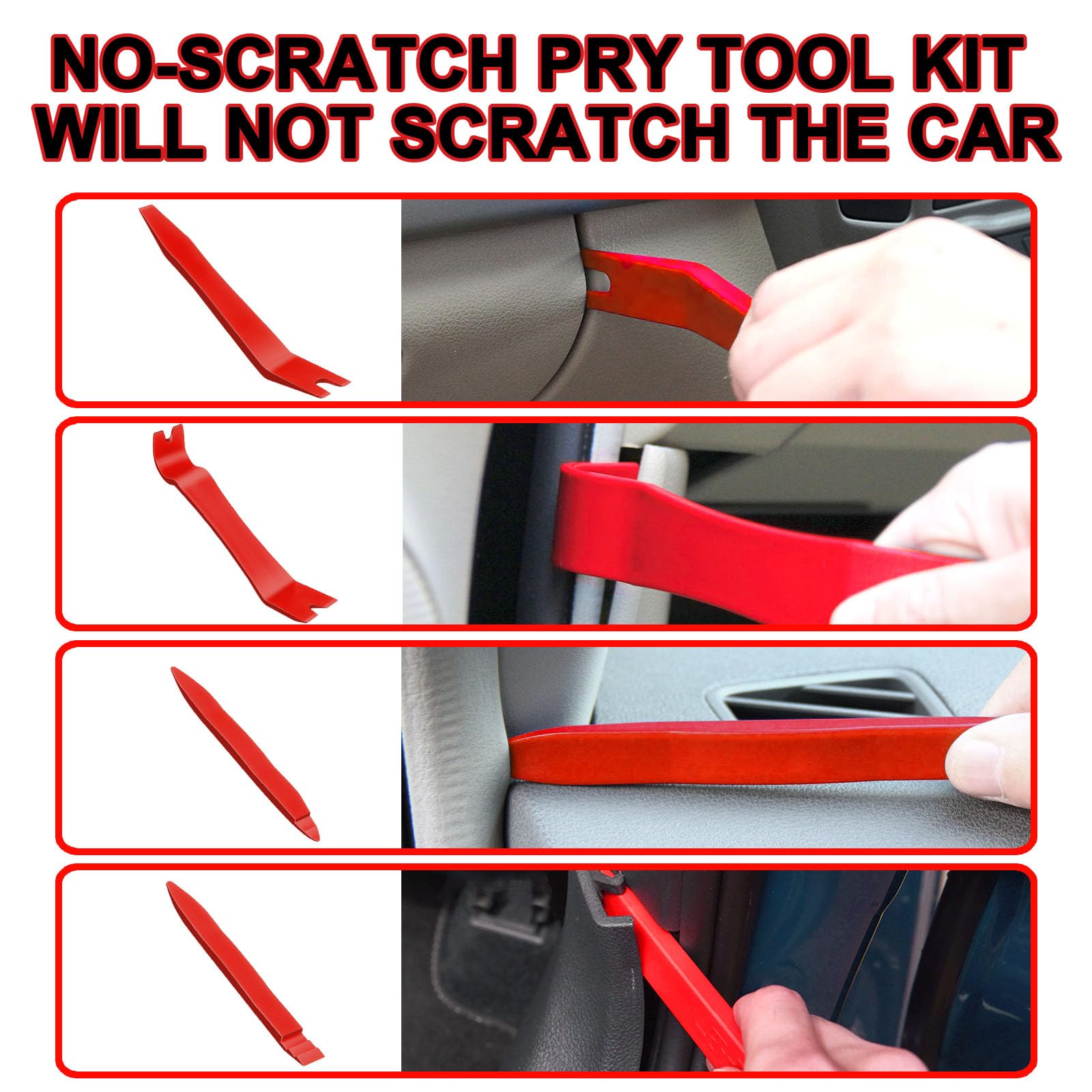 NO-SCRATCH PRY TOOL KIT
WILL NOT SCRATCH THE CAR