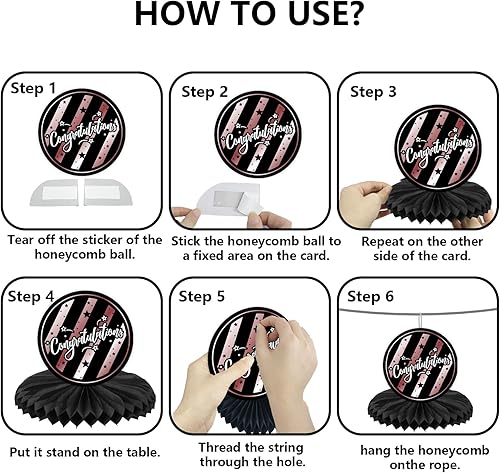 HOW TO USE?

Step 1

Congratulations

Tear off the sticker of the honeycomb ball.

Step 2

Congratulations

Stick the honeycomb ball to a fixed area on the card.

Step 3

Congratulations

Repeat on the other side of the card.

Step 4

Congratulations

Put it stand on the table.

Step 5

Thread the string through the hole.

Step 6

Congratulations

hang the honeycomb onthe rope.