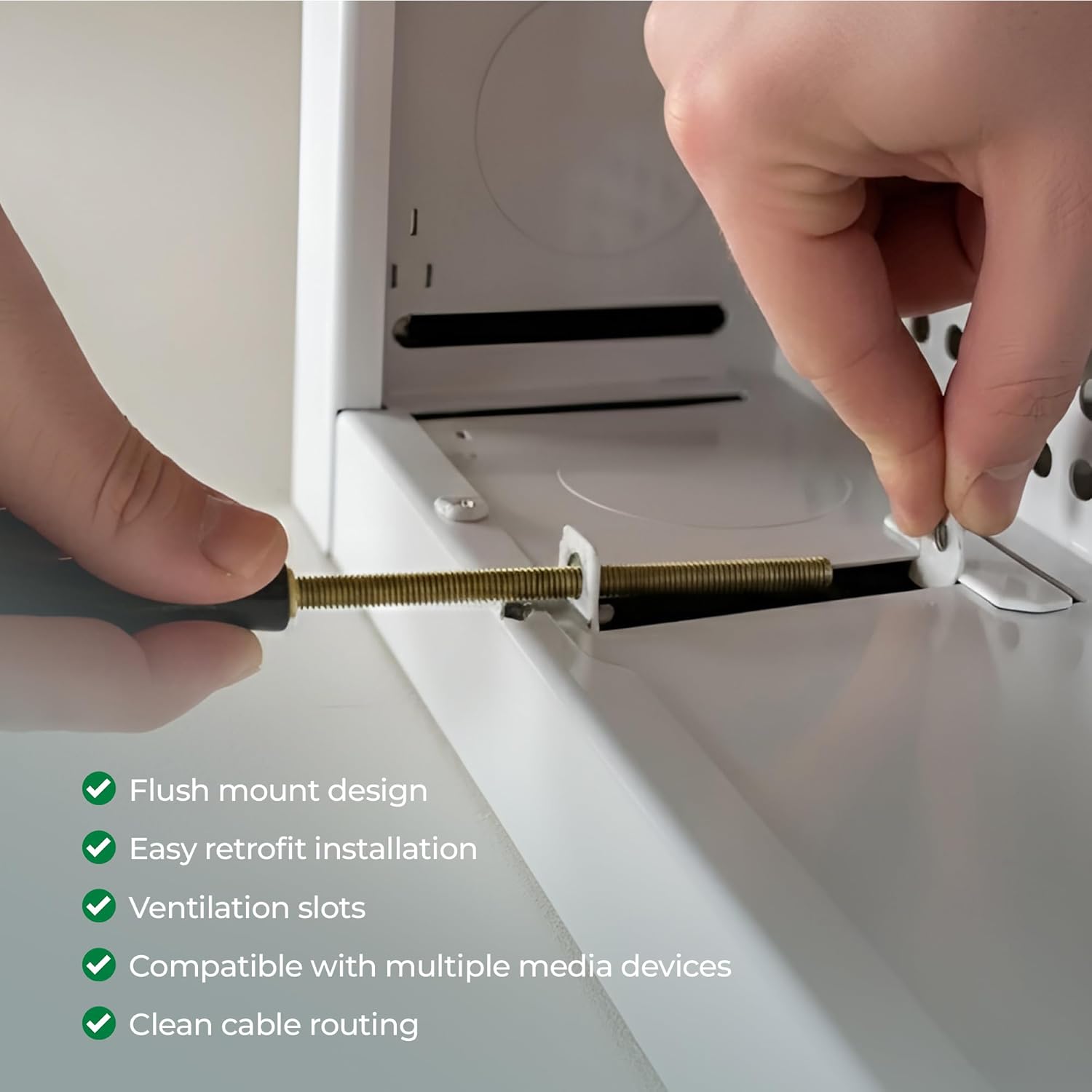 Flush mount design
Easy retrofit installation
Ventilation slots
Compatible with multiple media devices
Clean cable routing