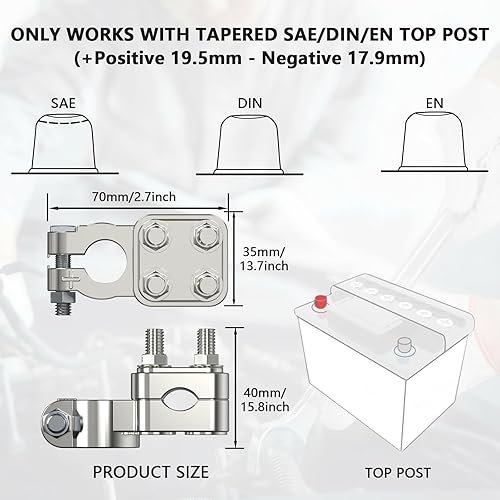 ONLY WORKS WITH TAPERED SAE/DIN/EN TOP POST
(+Positive 19.5mm - Negative 17.9mm)

SAE

DIN

EN

70mm/2.7inch

35mm/
13.7inch

40mm/
15.8inch

PRODUCT SIZE

TOP POST