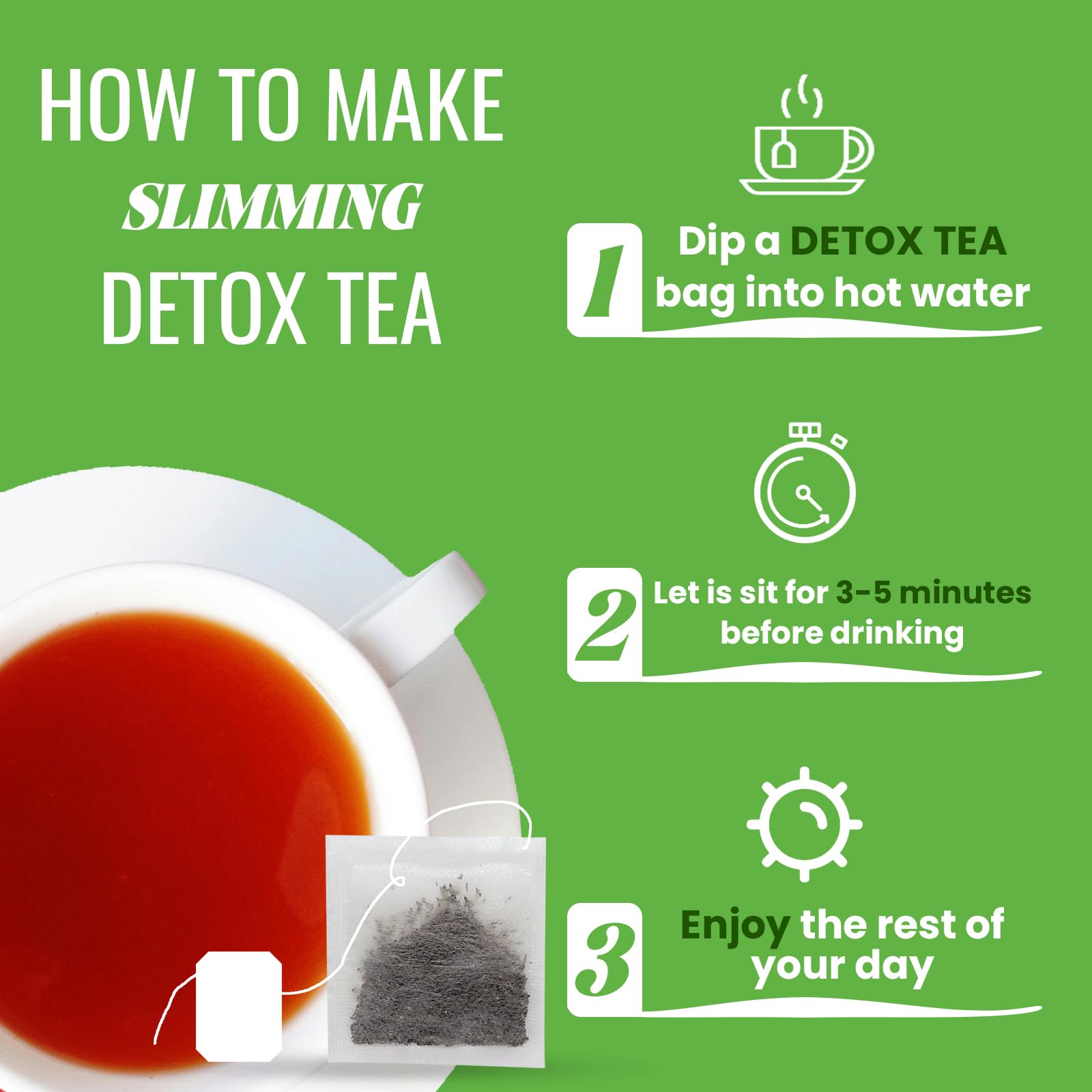 HOW TO MAKE
SLIMMING
DETOX TEA

1 Dip a DETOX TEA bag into hot water

2 Let is sit for 3-5 minutes before drinking

3 Enjoy the rest of your day