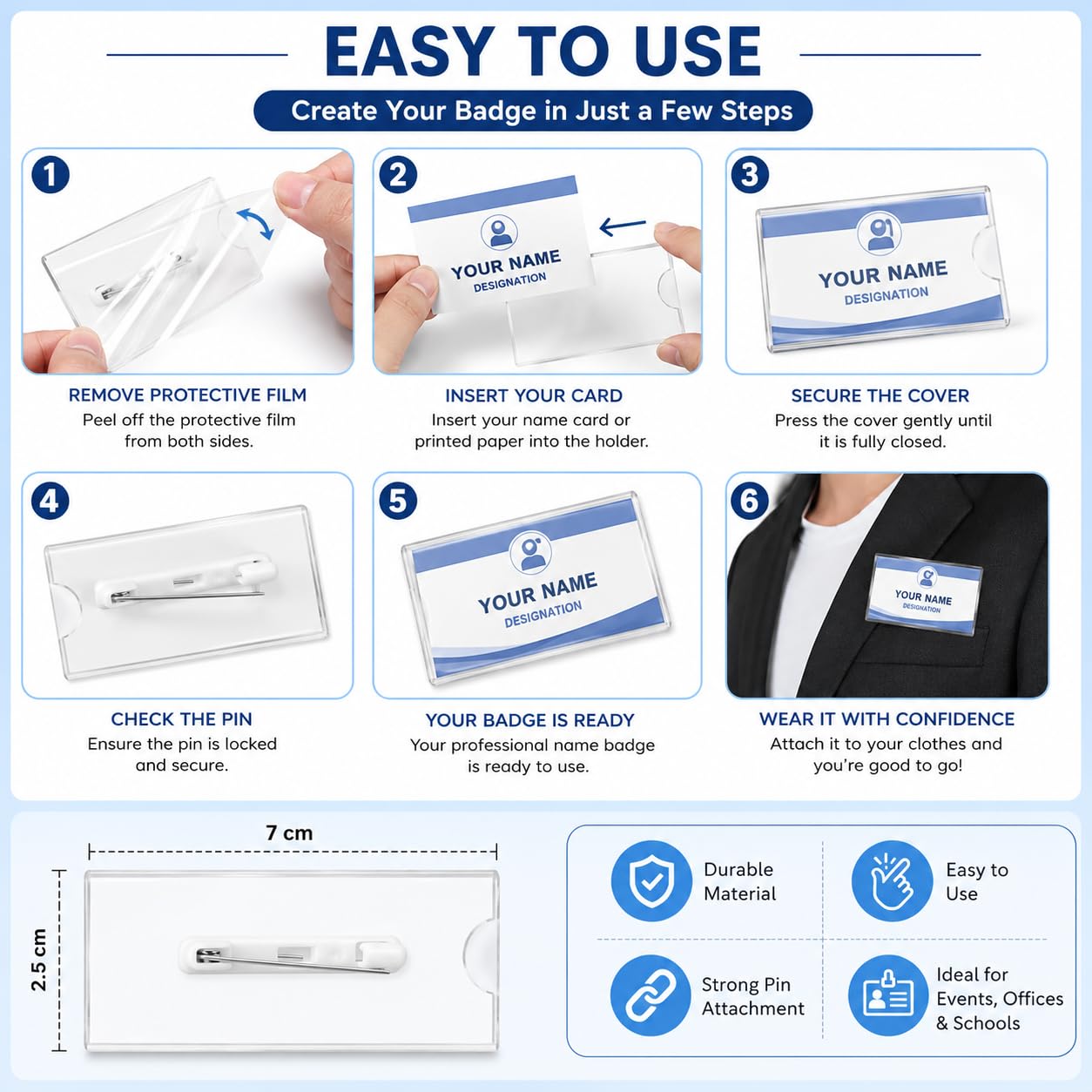 EASY TO USE

Create Your Badge in Just a Few Steps

1

REMOVE PROTECTIVE FILM
Peel off the protective film from both sides.

2

YOUR NAME
DESIGNATION

INSERT YOUR CARD
Insert your name card or printed paper into the holder.

3

YOUR NAME
DESIGNATION

SECURE THE COVER
Press the cover gently until it is fully closed.

4

CHECK THE PIN
Ensure the pin is locked and secure.

5

YOUR NAME
DESIGNATION

YOUR BADGE IS READY
Your professional name badge is ready to use.

6

YOUR NAME
DESIGNATION

WEAR IT WITH CONFIDENCE
Attach it to your clothes and you're good to go!

7 cm

2.5 cm

Durable Material

Easy to Use

Strong Pin Attachment

Ideal for Events, Offices & Schools