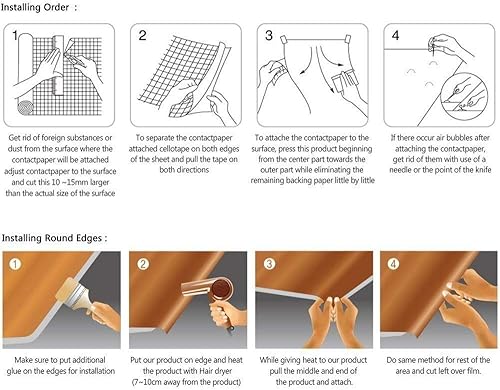 Installing Order :

1

Get rid of foreign substances or dust from the surface where the contactpaper will be attached adjust contactpaper to the surface and cut this 10 ~15mm larger than the actual size of the surface

2

To separate the contactpaper attached cellotape on both edges of the sheet and pull the tape on both directions

3

To attache the contactpaper to the surface, press this product beginning from the center part towards the outer part while eliminating the remaining backing paper little by little

4

If there occur air bubbles after attaching the contactpaper, get rid of them with use of a needle or the point of the knife

Installing Round Edges :

1

Make sure to put additional glue on the edges for installation

2

Put our product on edge and heat the product with Hair dryer (7~10cm away from the product)

3

While giving heat to our product pull the middle and end of the product and attach.

4

Do same method for rest of the area and cut left over film.