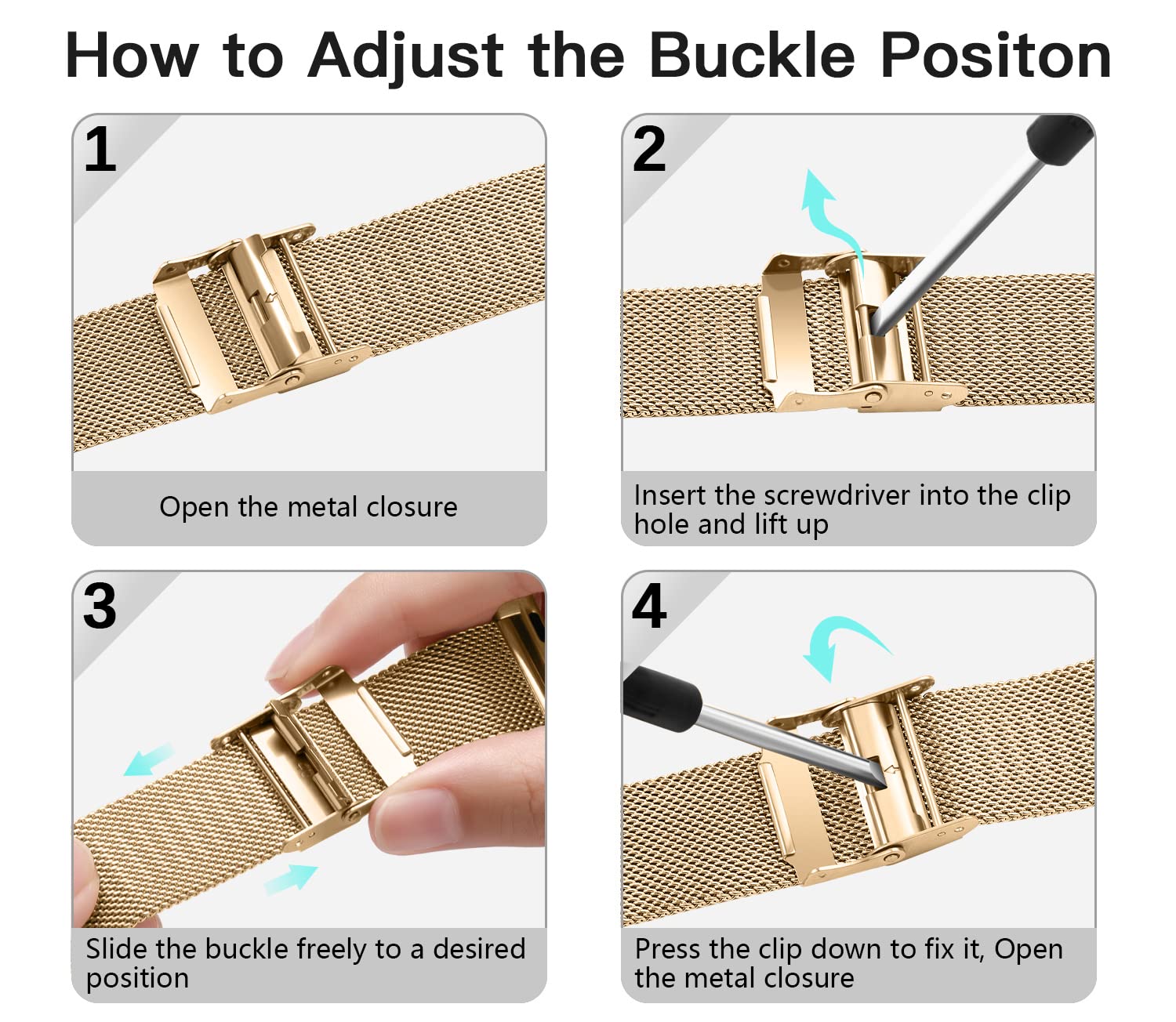 How to Adjust the Buckle Positon

1

Open the metal closure

2

Insert the screwdriver into the clip hole and lift up

3

Slide the buckle freely to a desired position

4

Press the clip down to fix it, Open the metal closure