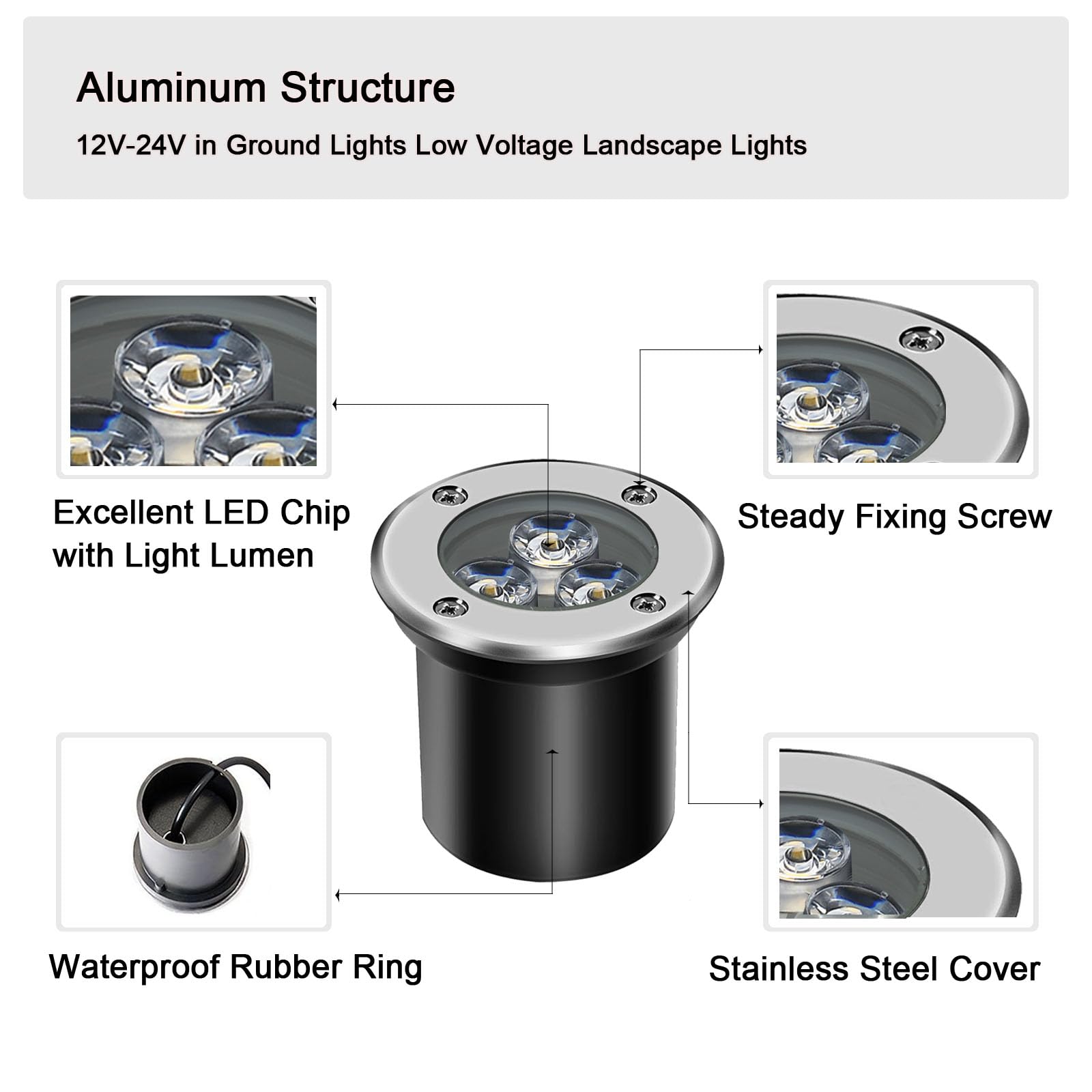 Aluminum Structure

12V-24V in Ground Lights Low Voltage Landscape Lights

Excellent LED Chip with Light Lumen

Steady Fixing Screw

Waterproof Rubber Ring

Stainless Steel Cover