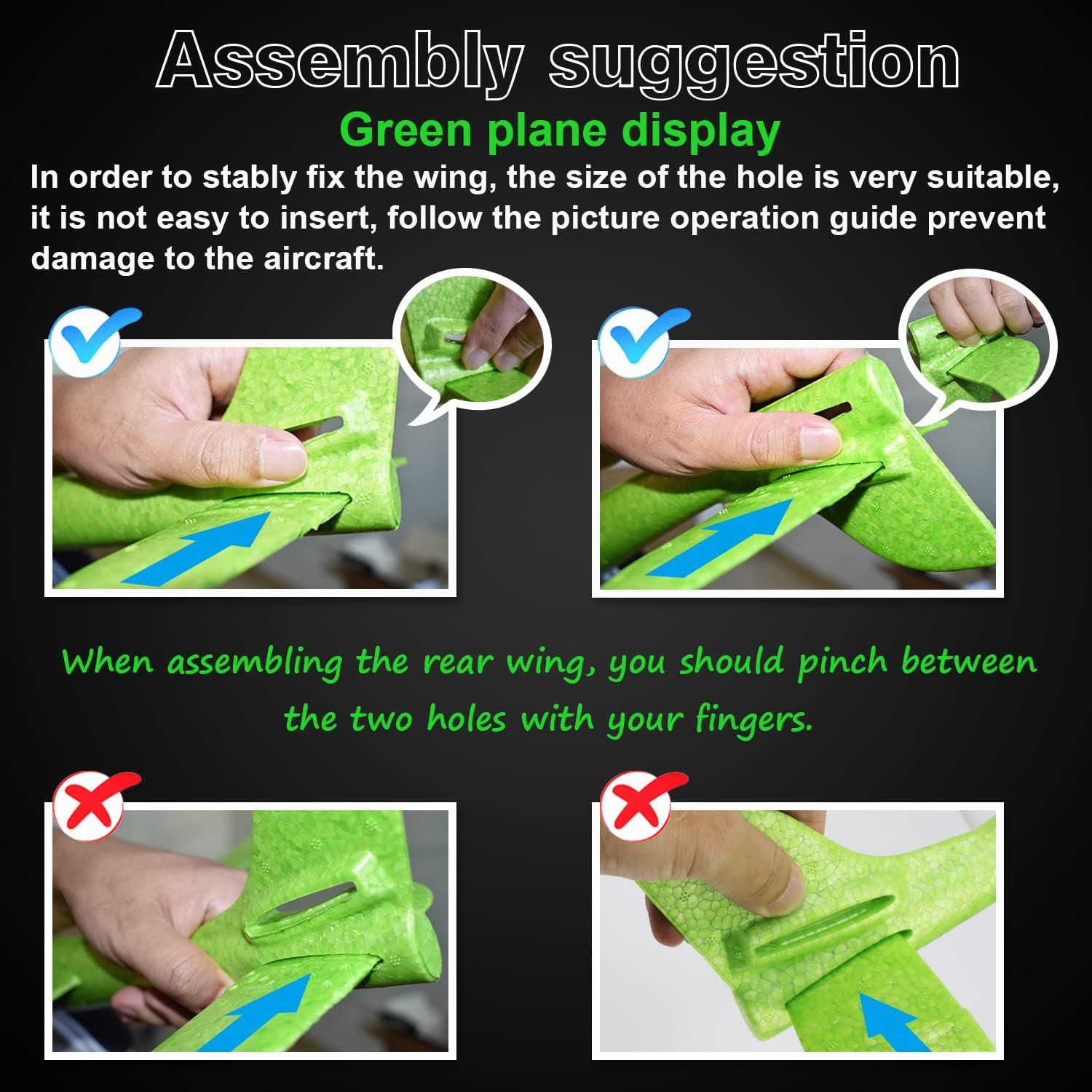 Assembly suggestion

Green plane display

In order to stably fix the wing, the size of the hole is very suitable, it is not easy to insert, follow the picture operation guide prevent damage to the aircraft.

When assembling the rear wing, you should pinch between the two holes with your fingers.