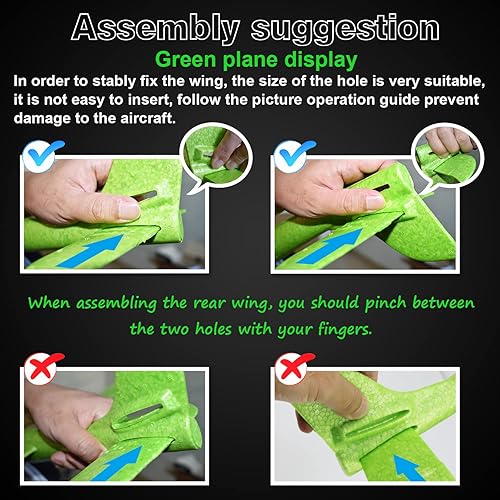 Assembly suggestion

Green plane display

In order to stably fix the wing, the size of the hole is very suitable, it is not easy to insert, follow the picture operation guide prevent damage to the aircraft.

When assembling the rear wing, you should pinch between the two holes with your fingers.