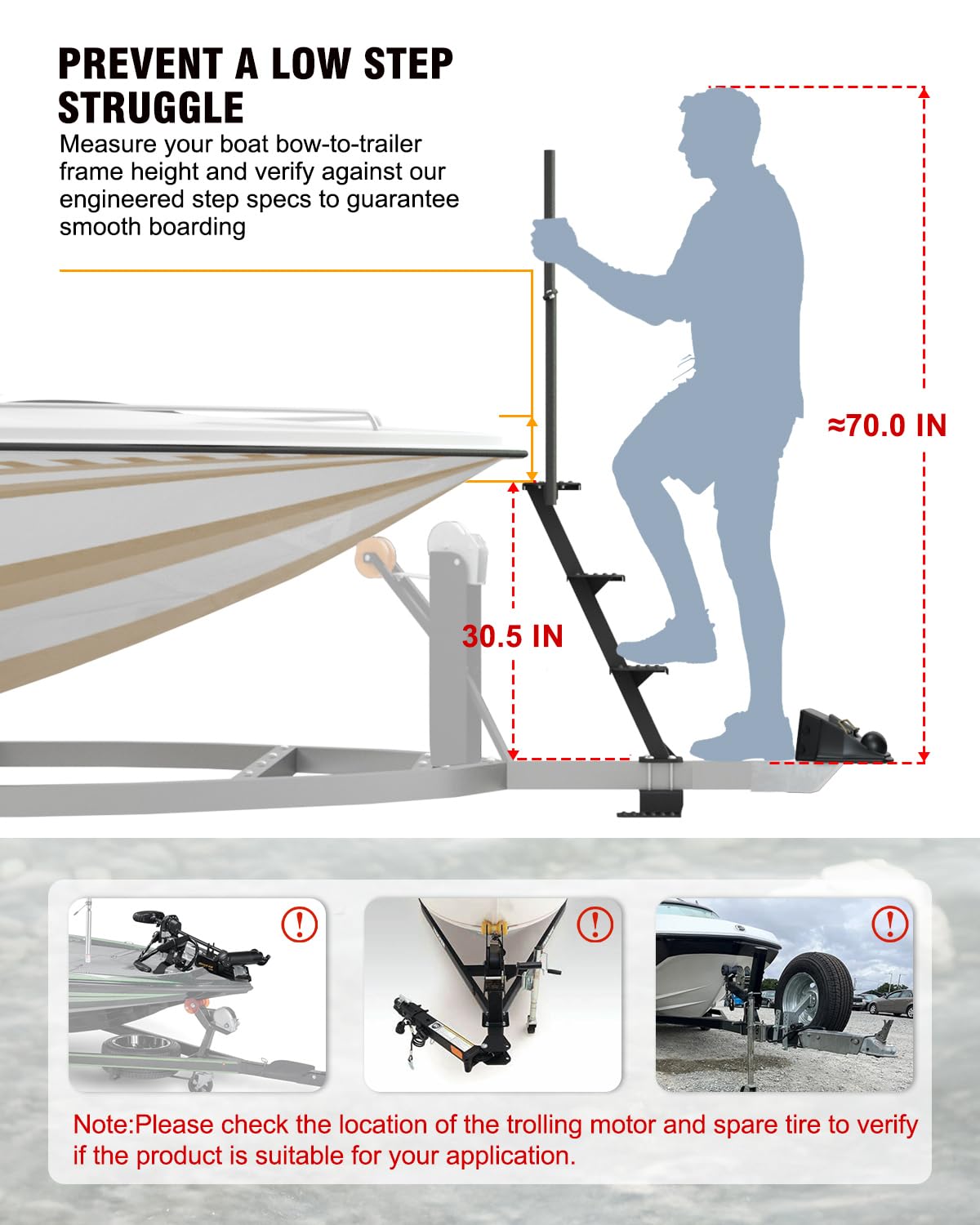 PREVENT A LOW STEP STRUGGLE

Measure your boat bow-to-trailer frame height and verify against our engineered step specs to guarantee smooth boarding

≈70.0 IN

30.5 IN

Note:Please check the location of the trolling motor and spare tire to verify if the product is suitable for your application.