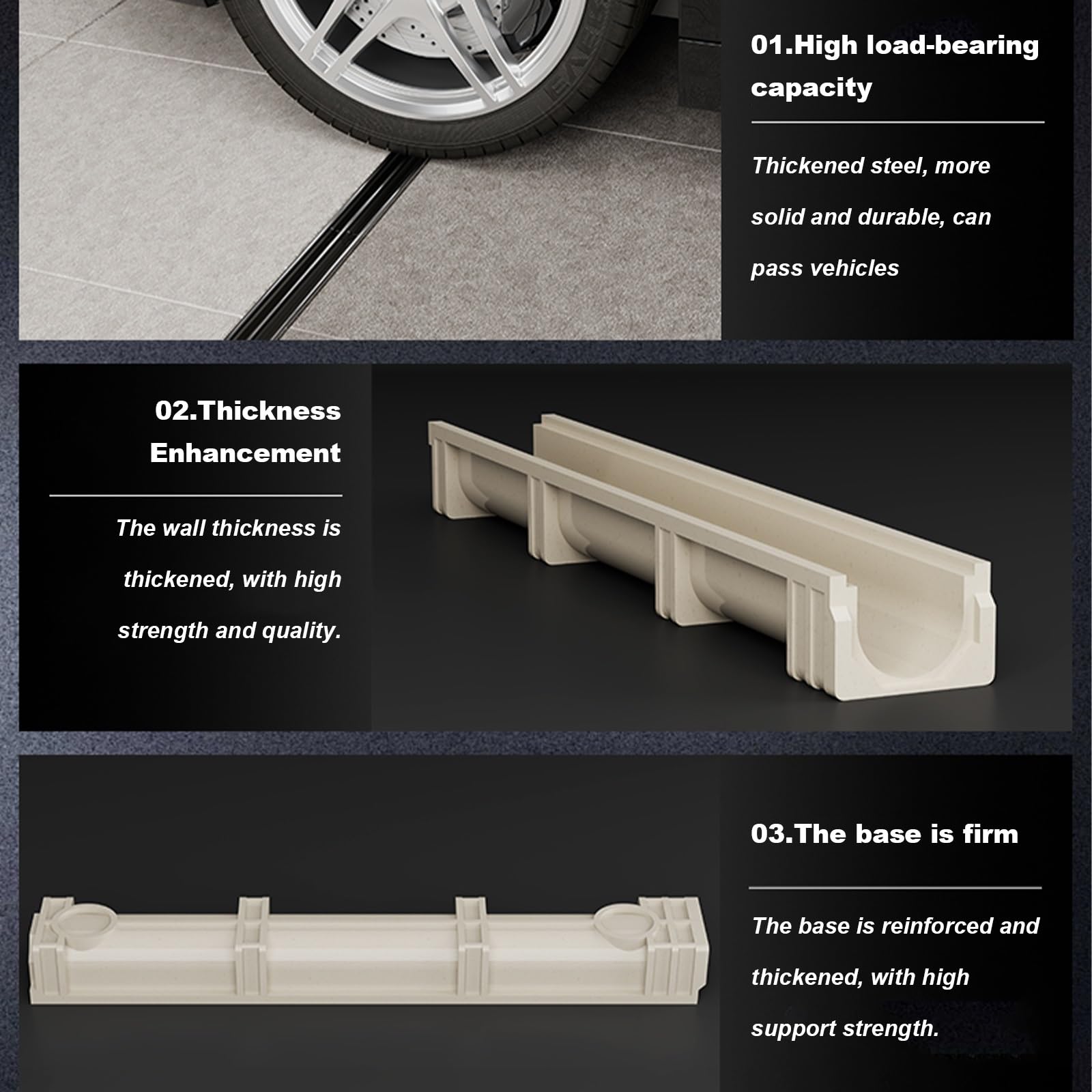 01.High load-bearing capacity

Thickened steel, more solid and durable, can pass vehicles

02.Thickness Enhancement

The wall thickness is thickened, with high strength and quality.

03.The base is firm

The base is reinforced and thickened, with high support strength.